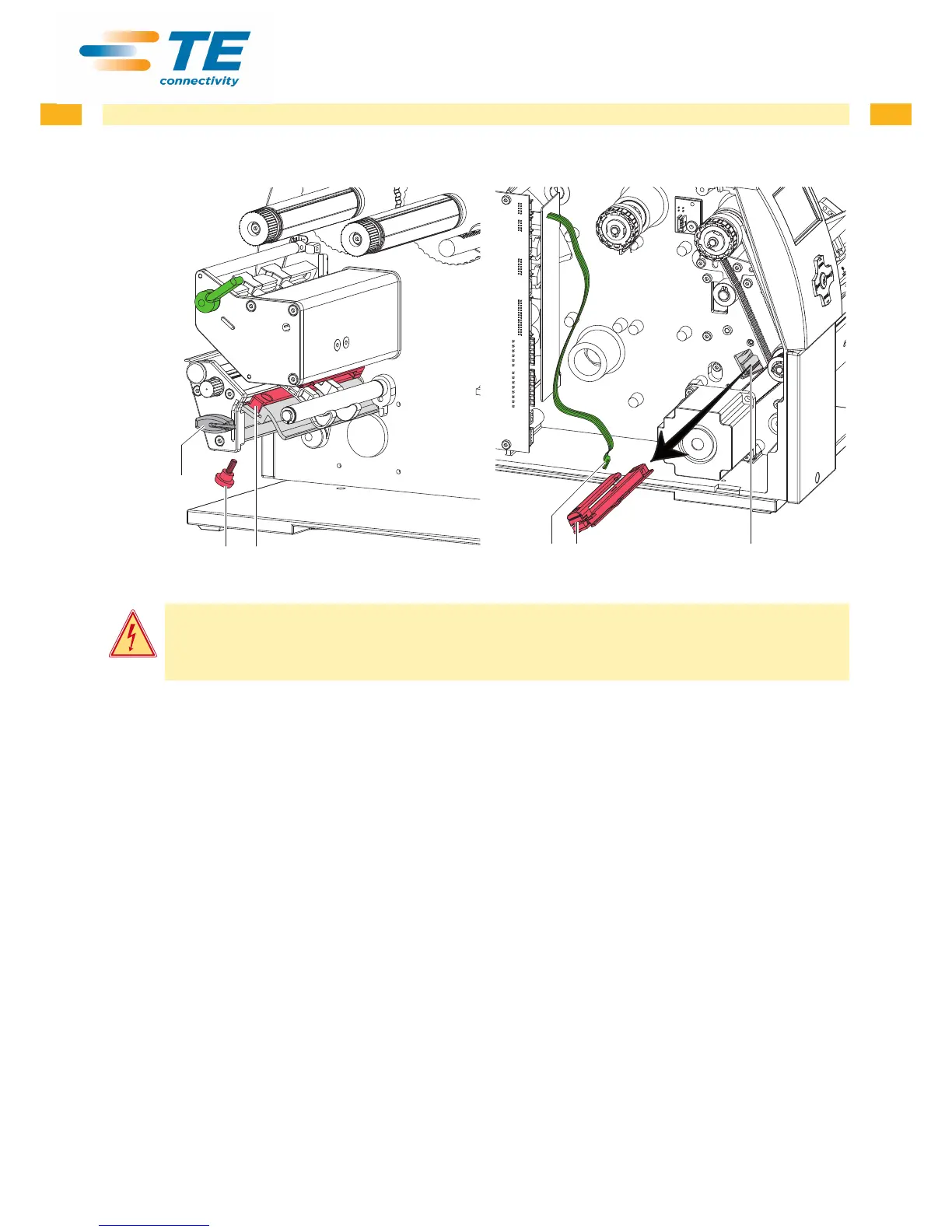 TE connectivity