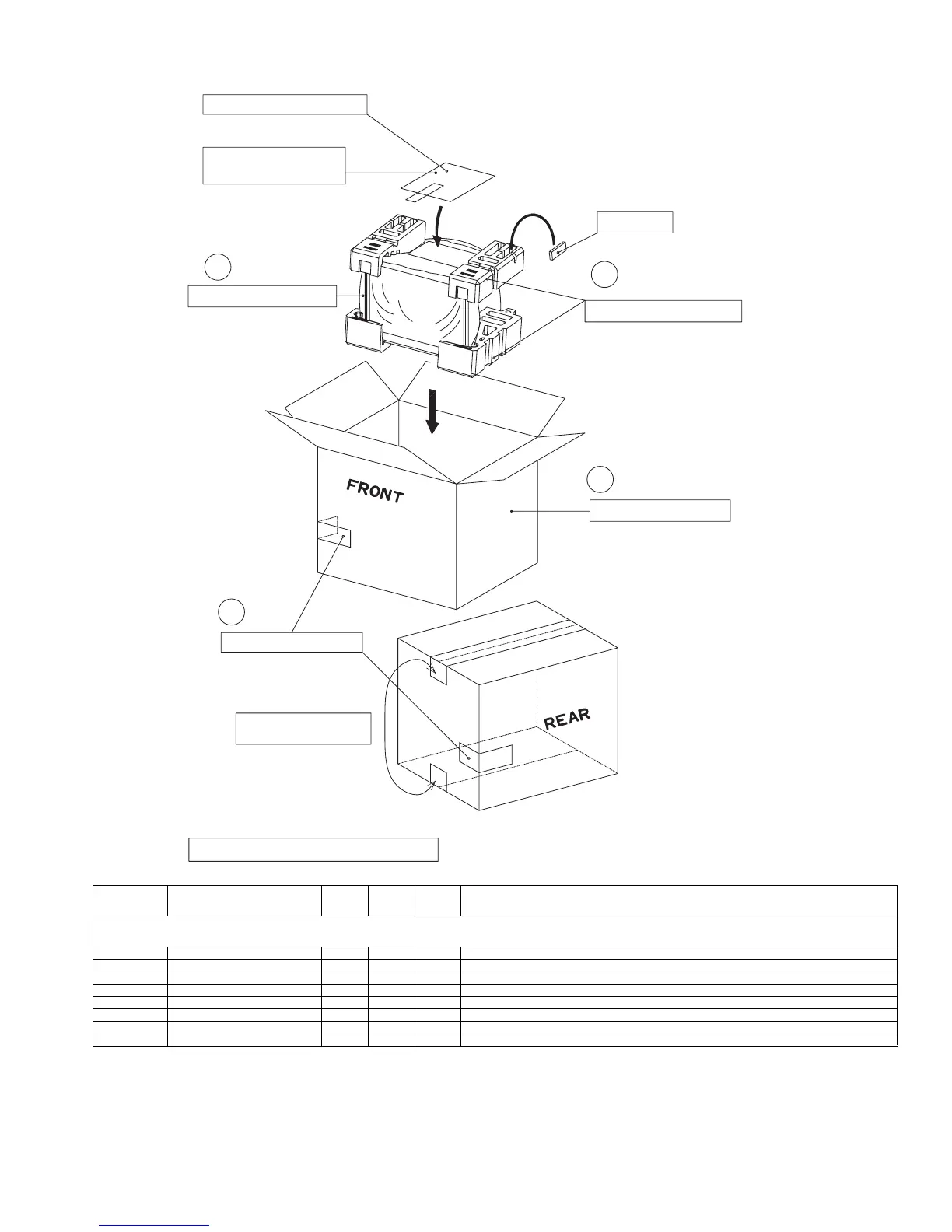 FRONT

REAR