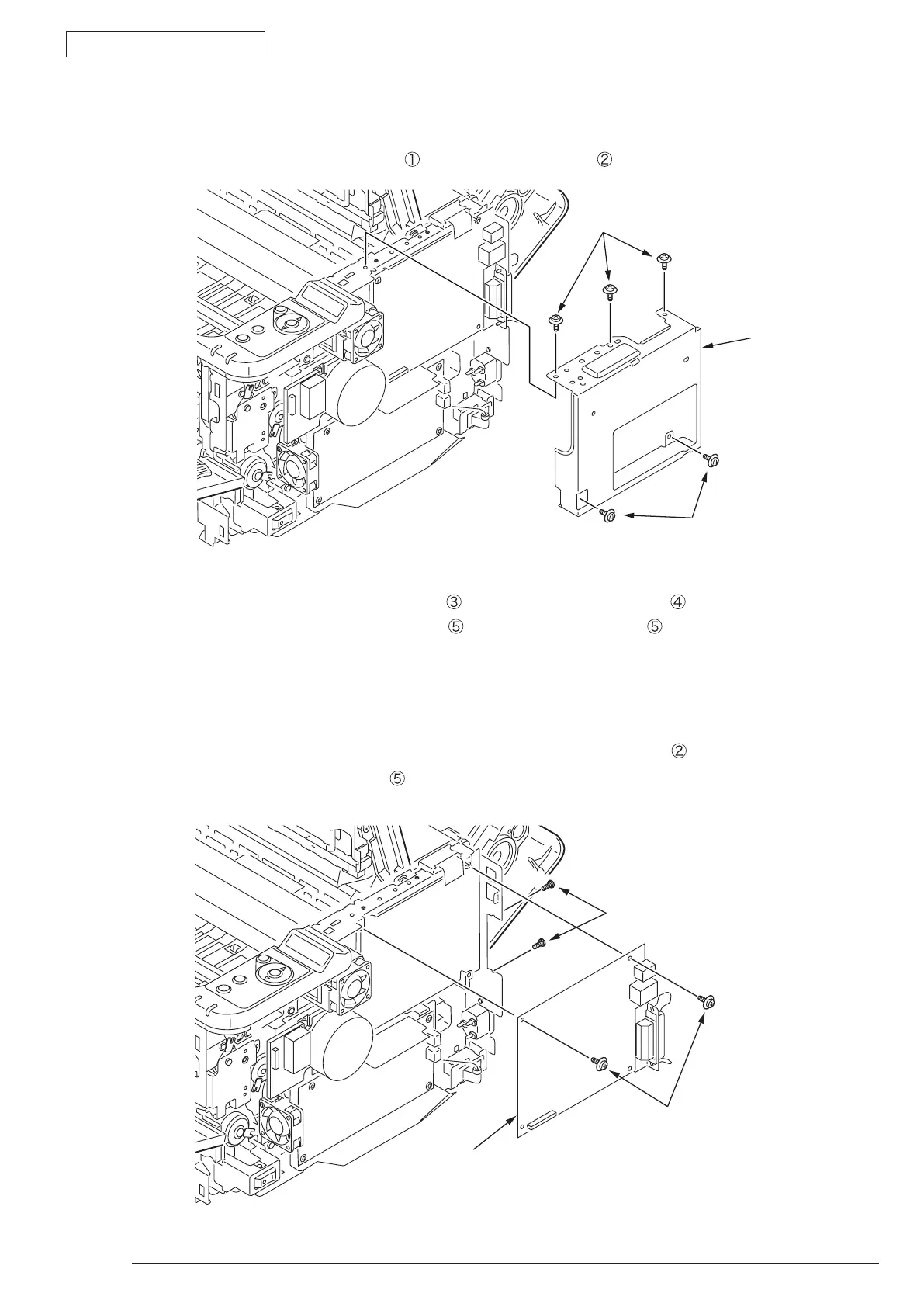 ①

②

③

④

⑤

⑤

②

⑤