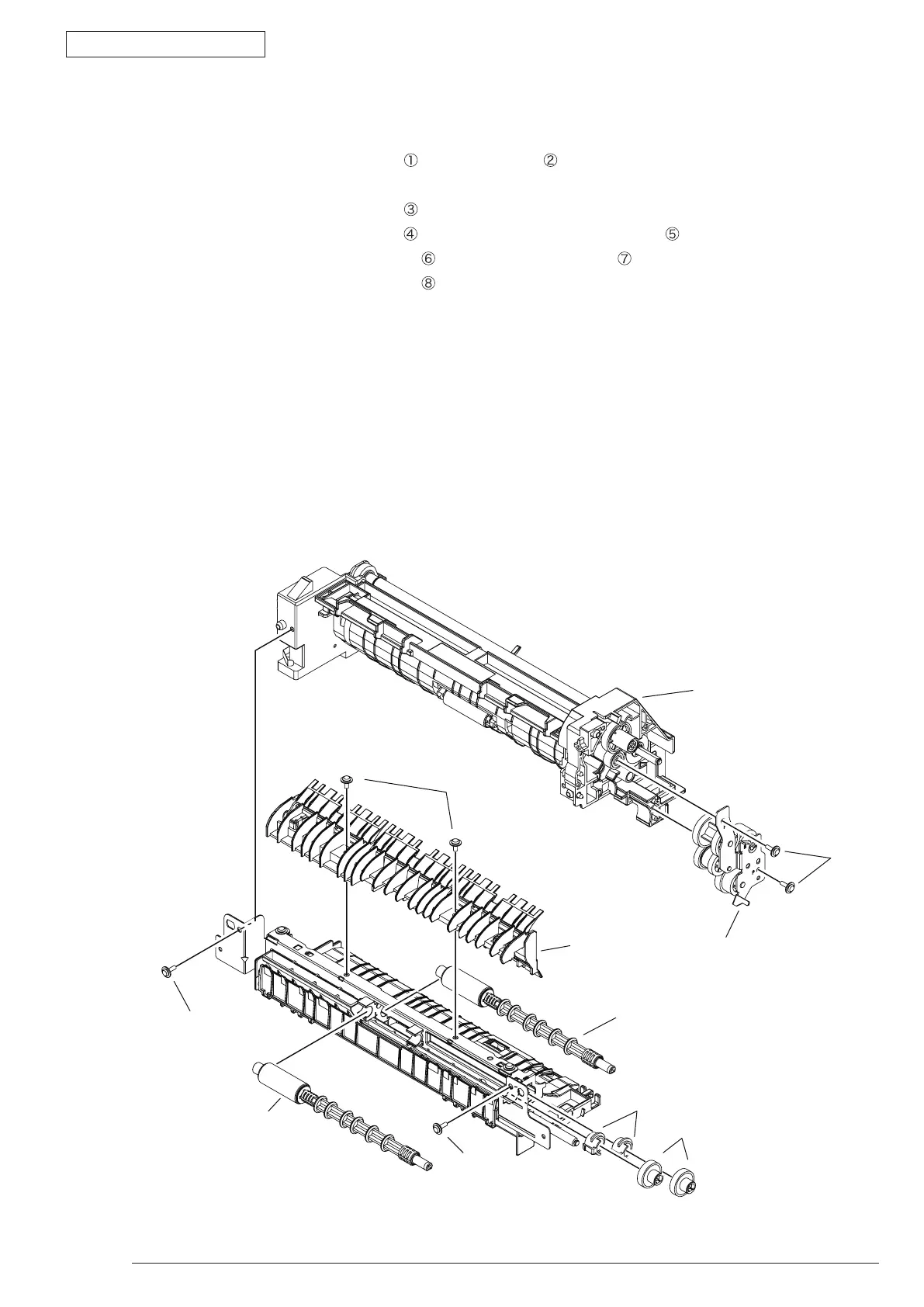 ①
②
③
④
⑤
⑥
⑦
⑧