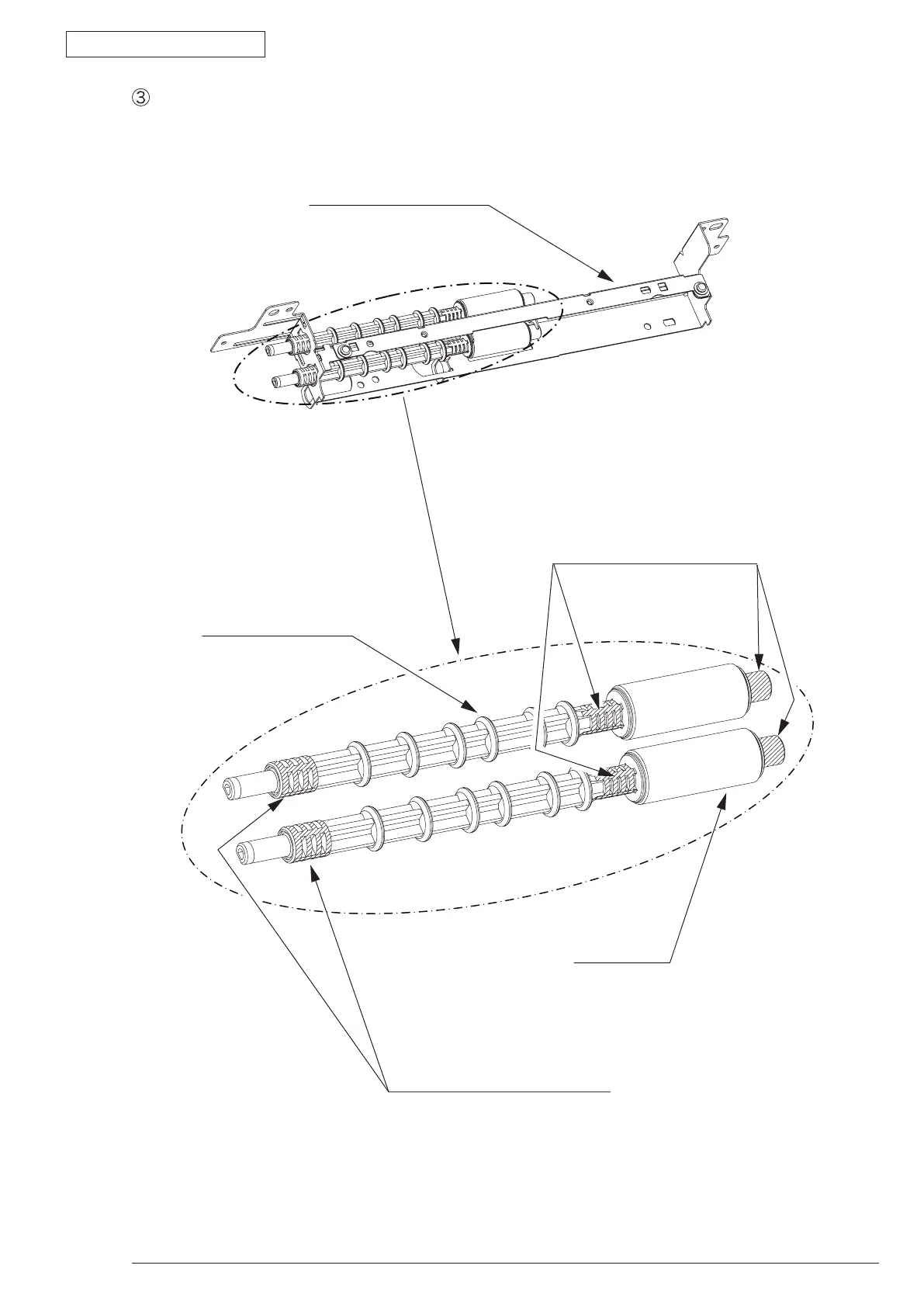 ③