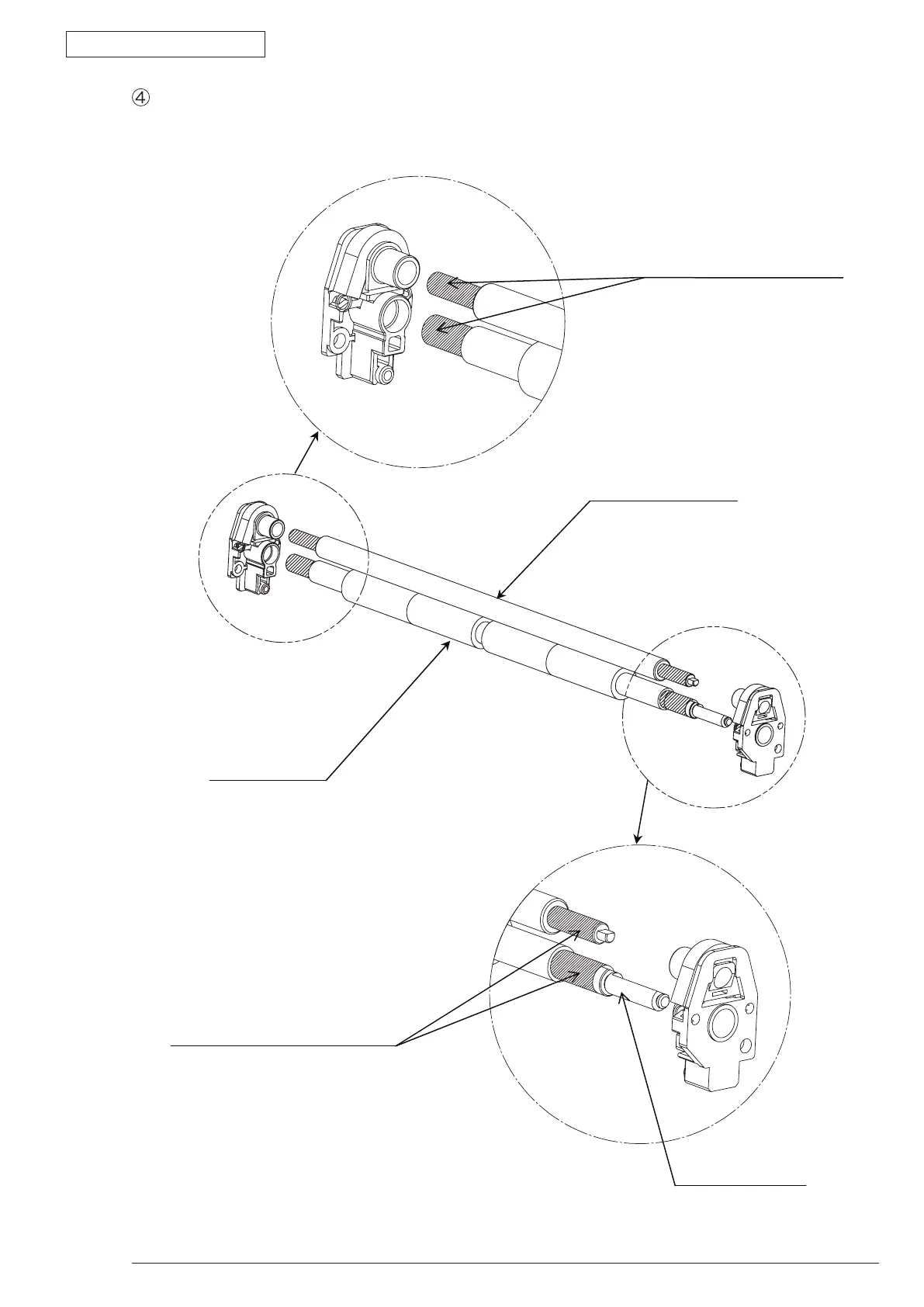 ④