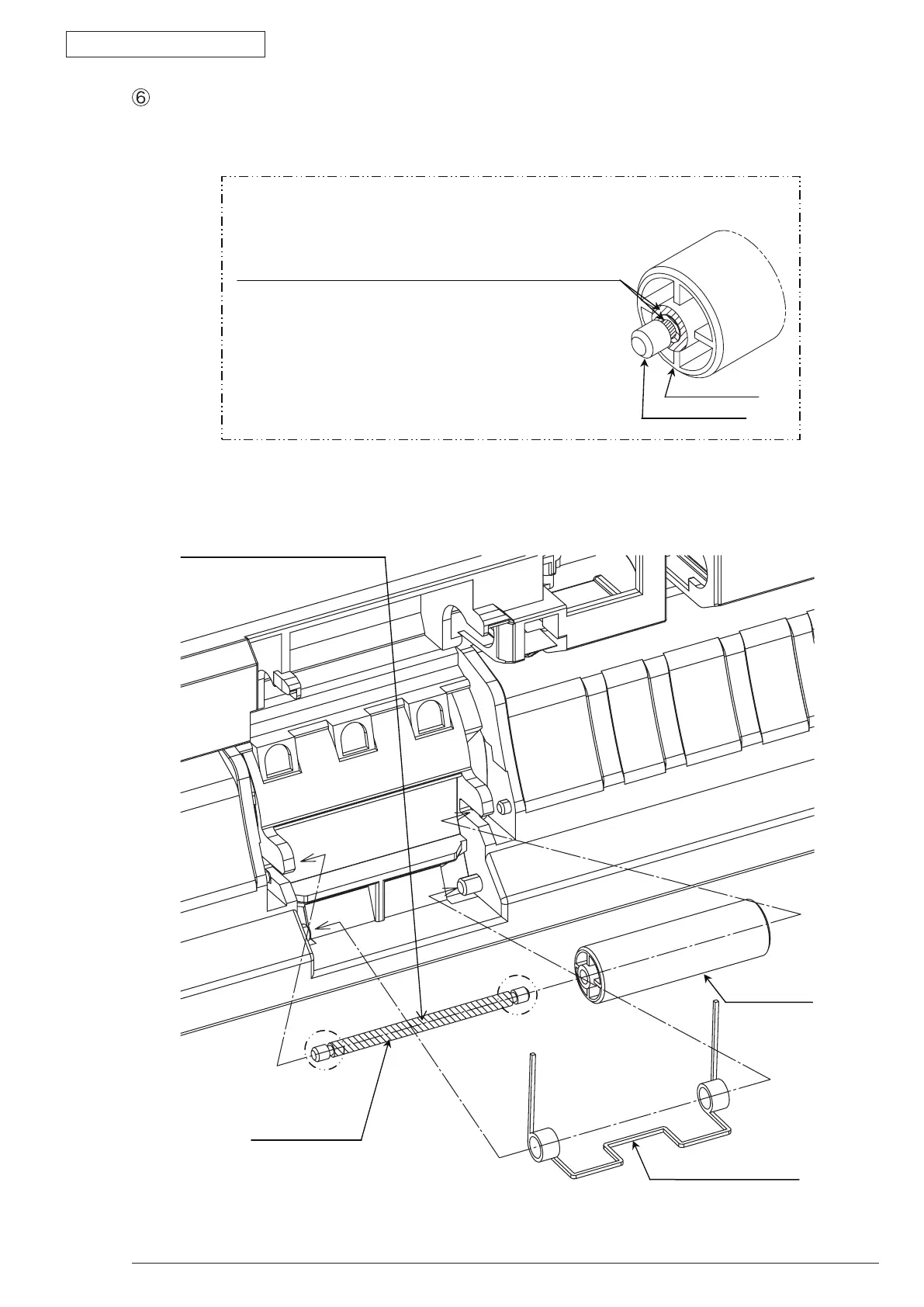 ⑥