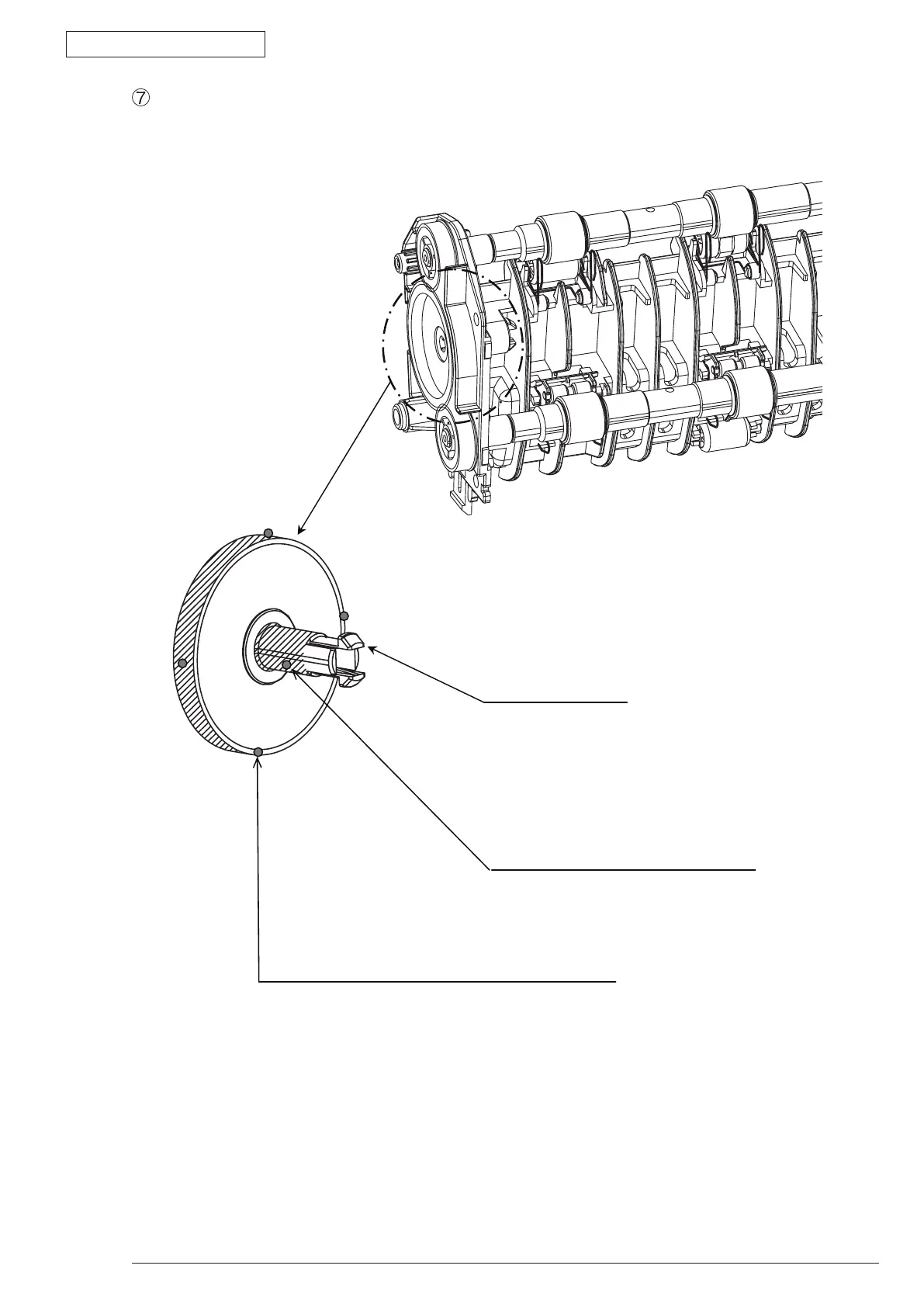 ⑦