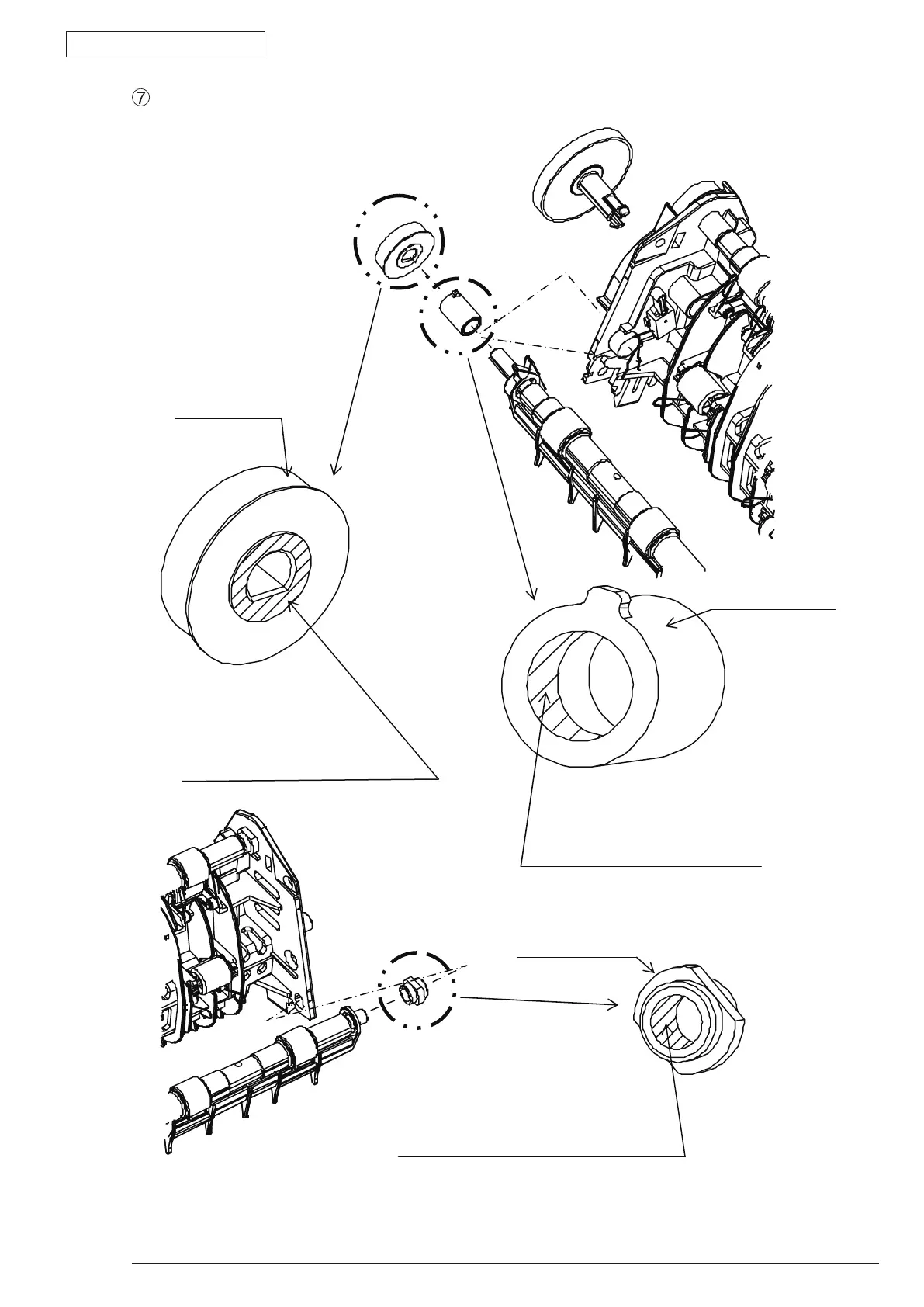 ⑦