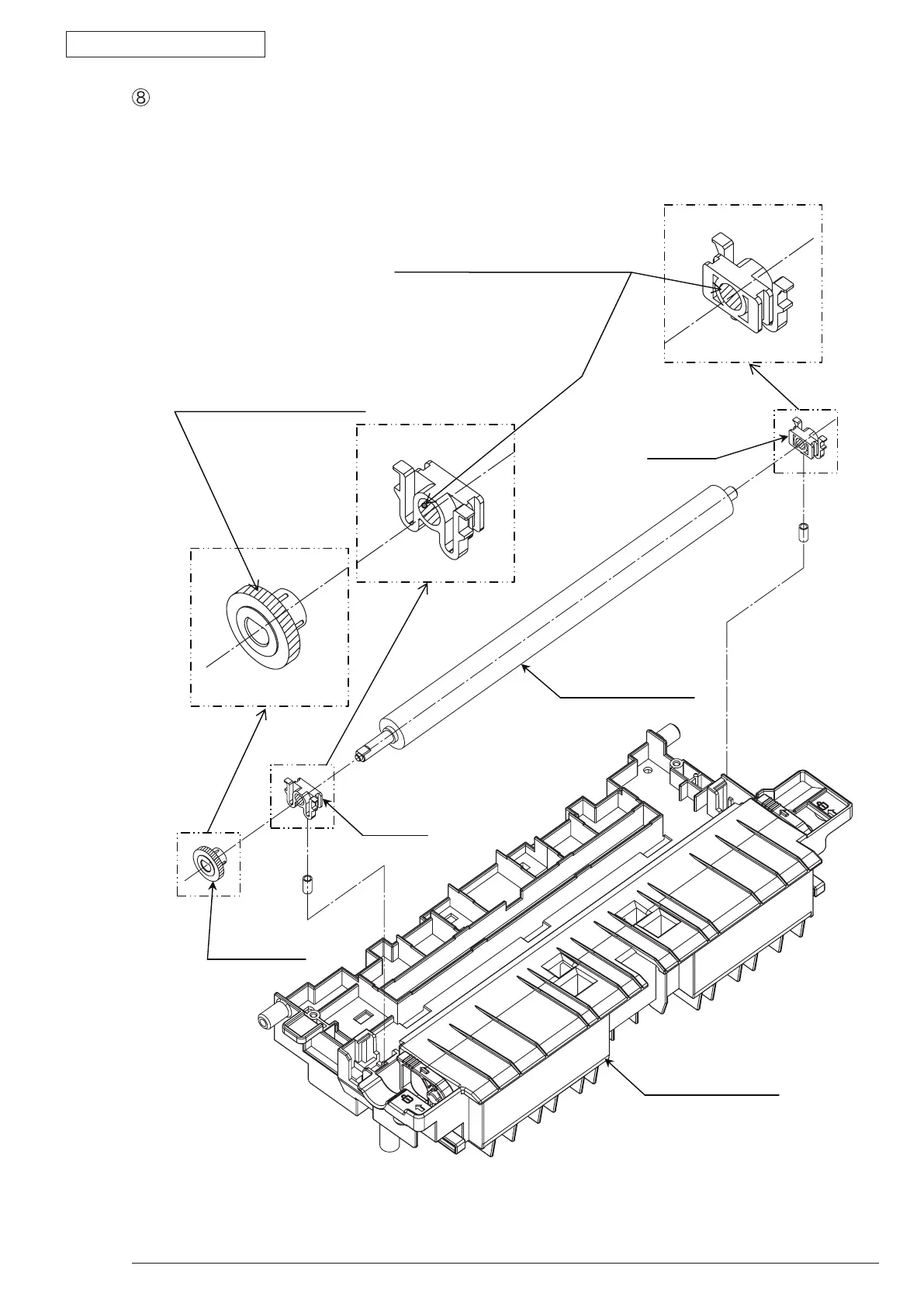 ⑧