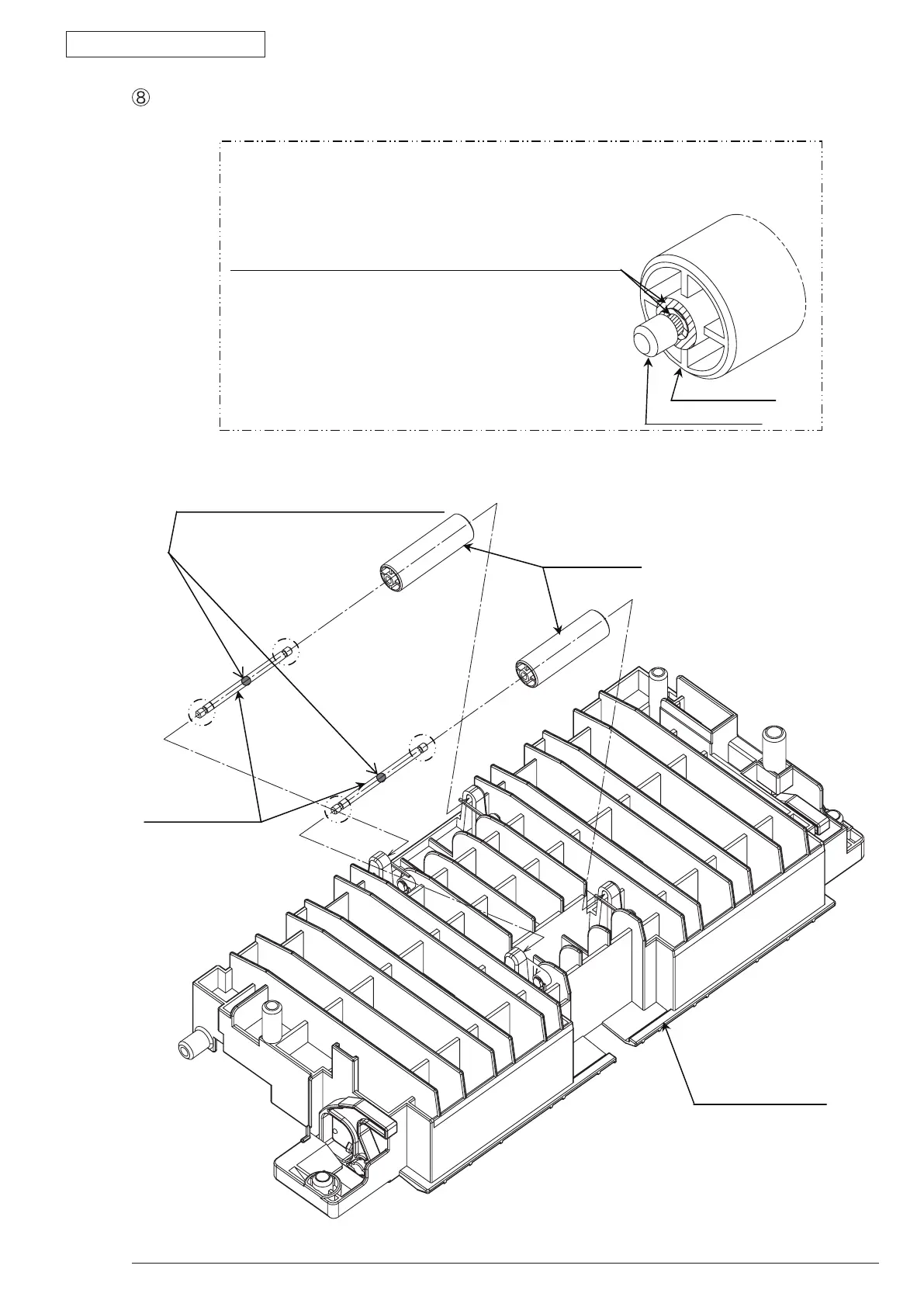 ⑧