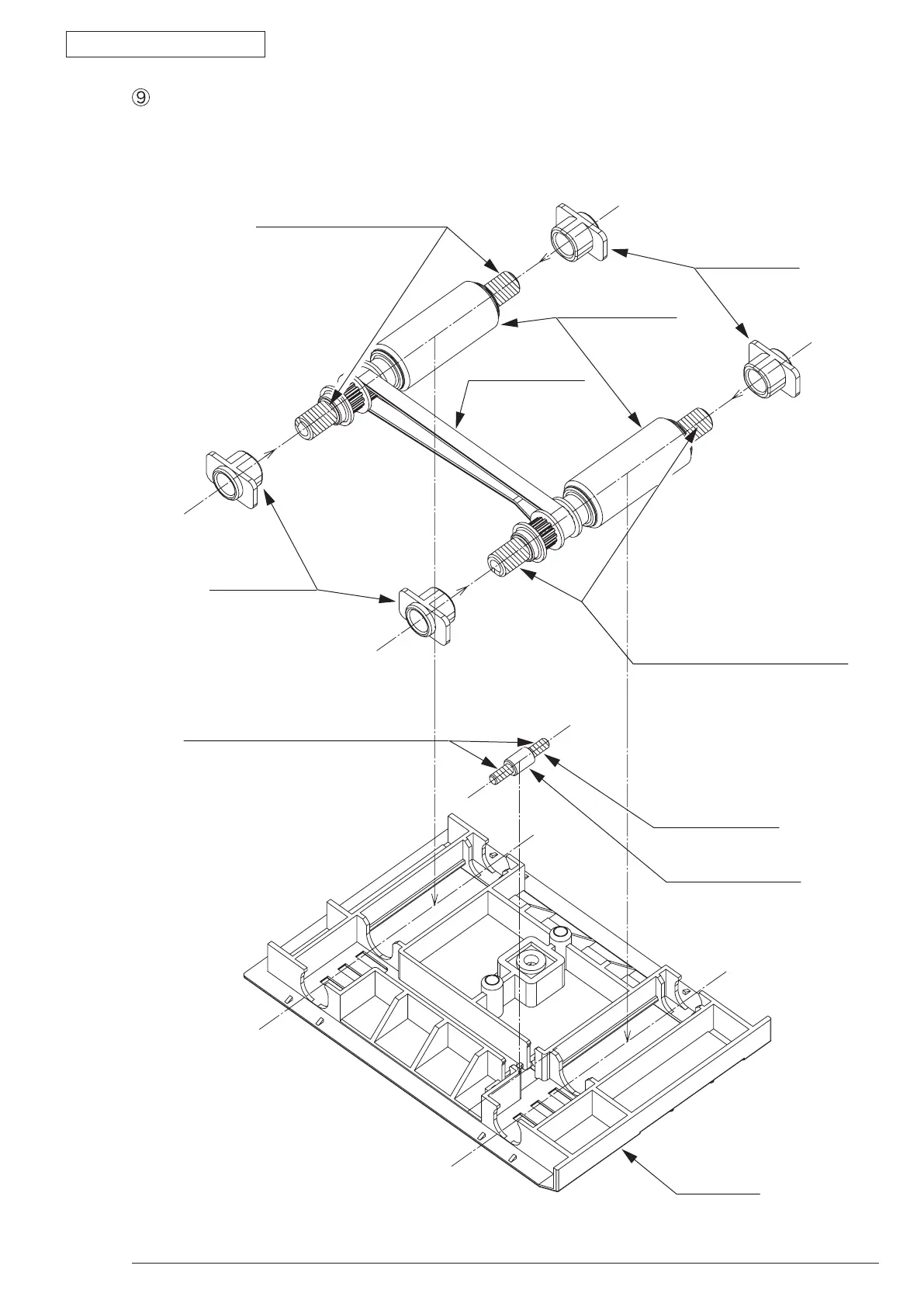 ⑨