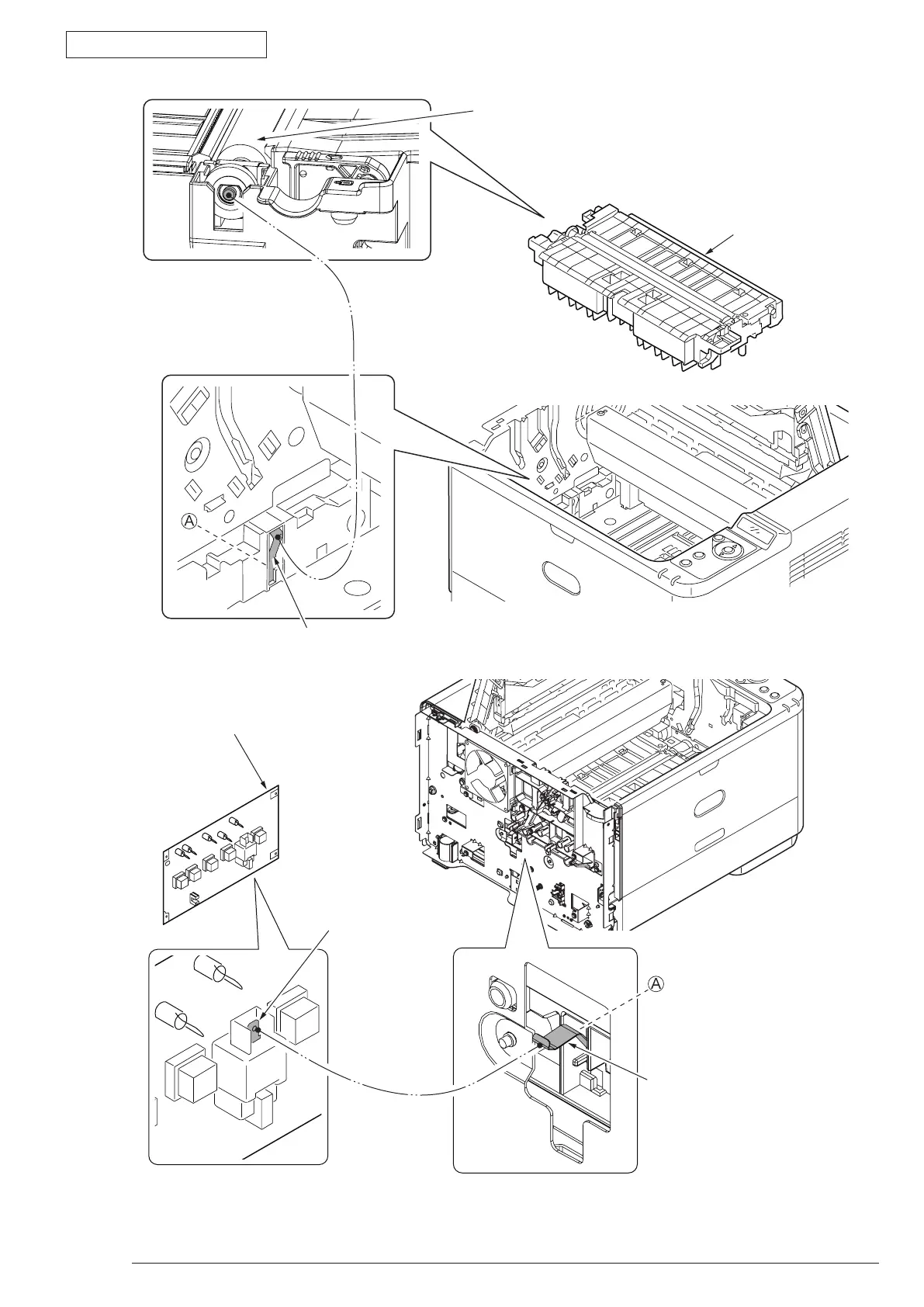 A

A