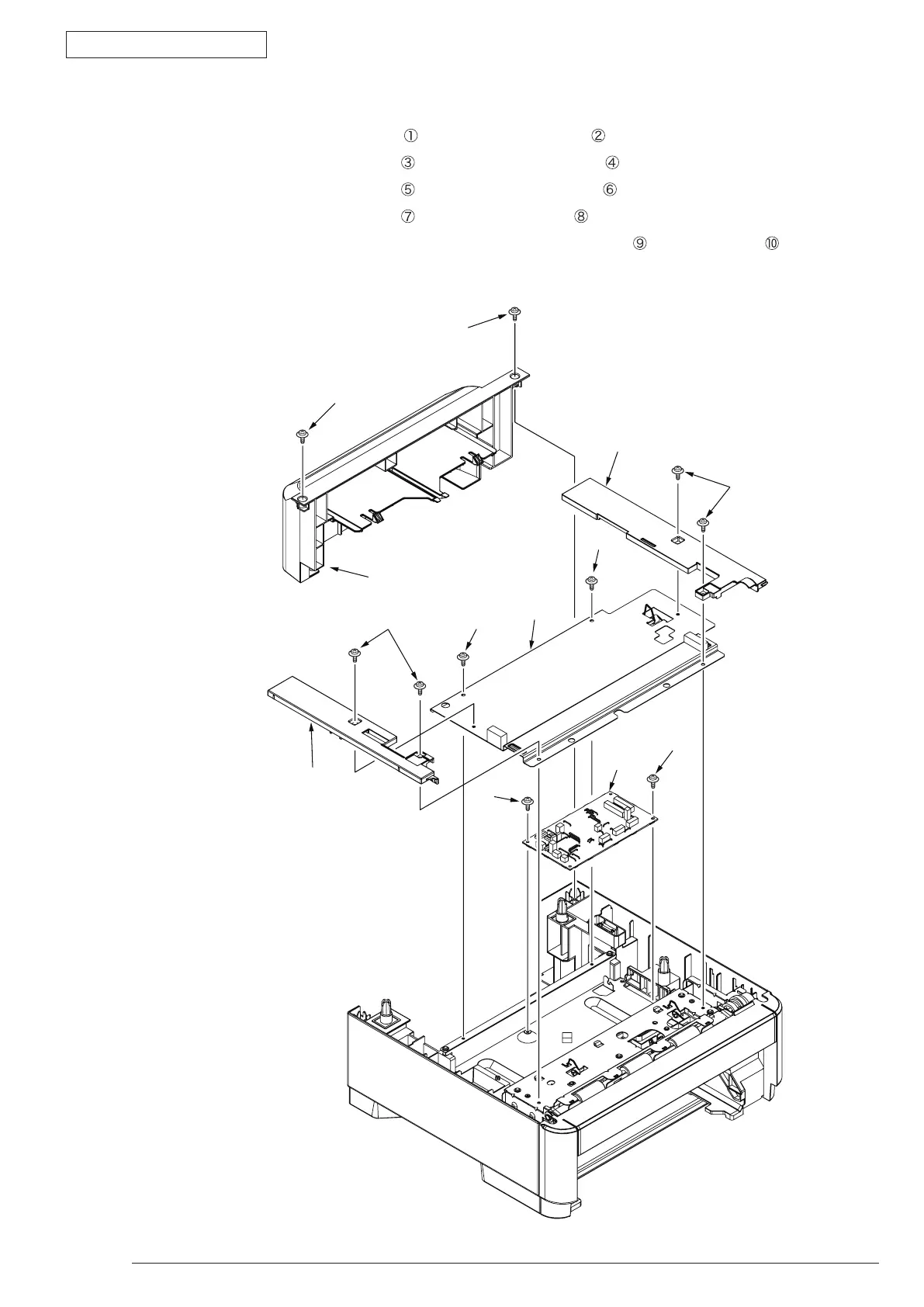 ①  ②
③  ④
⑤  ⑥
⑦  ⑧
⑨  ⑩