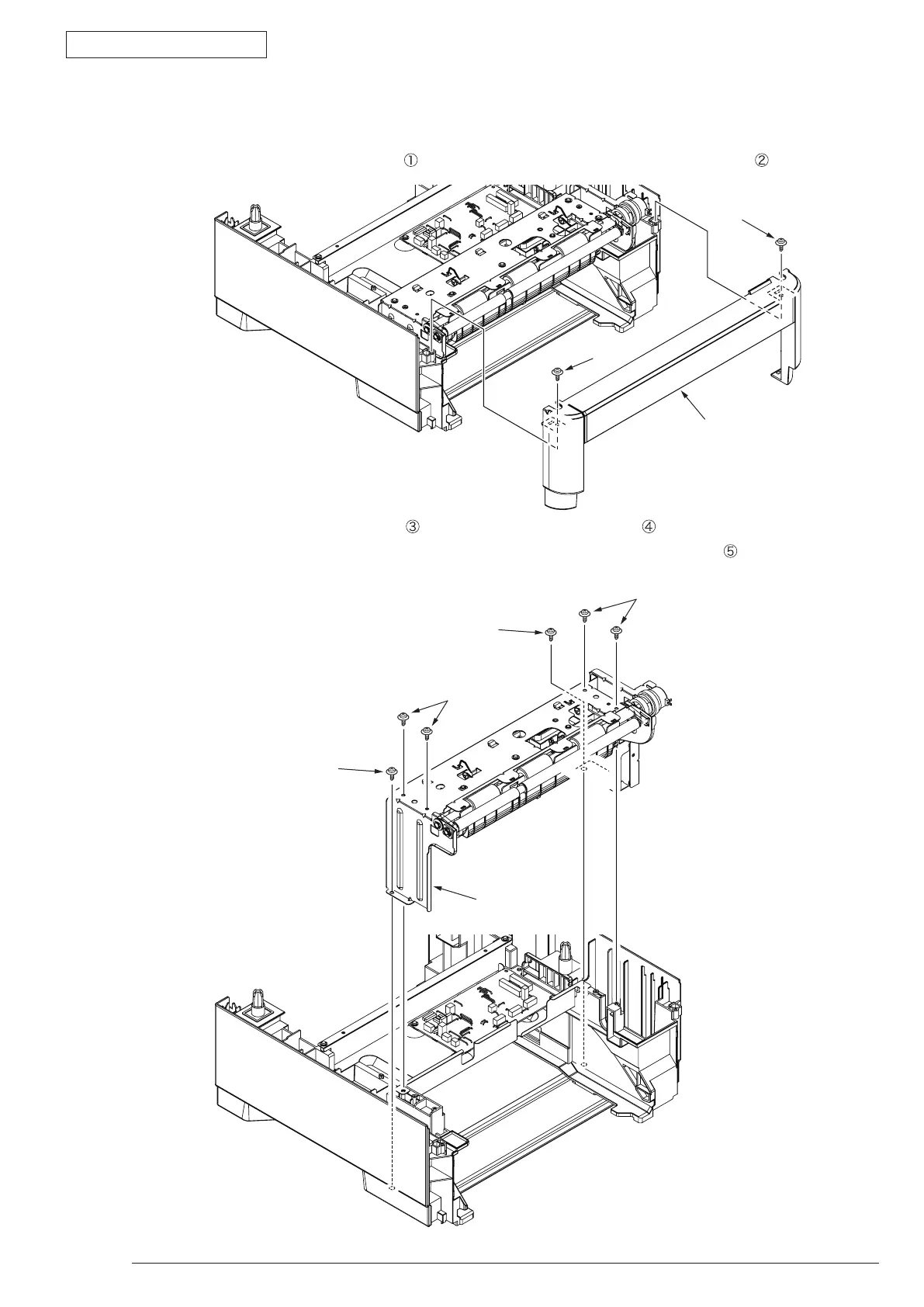 ①

②

③

④

⑤