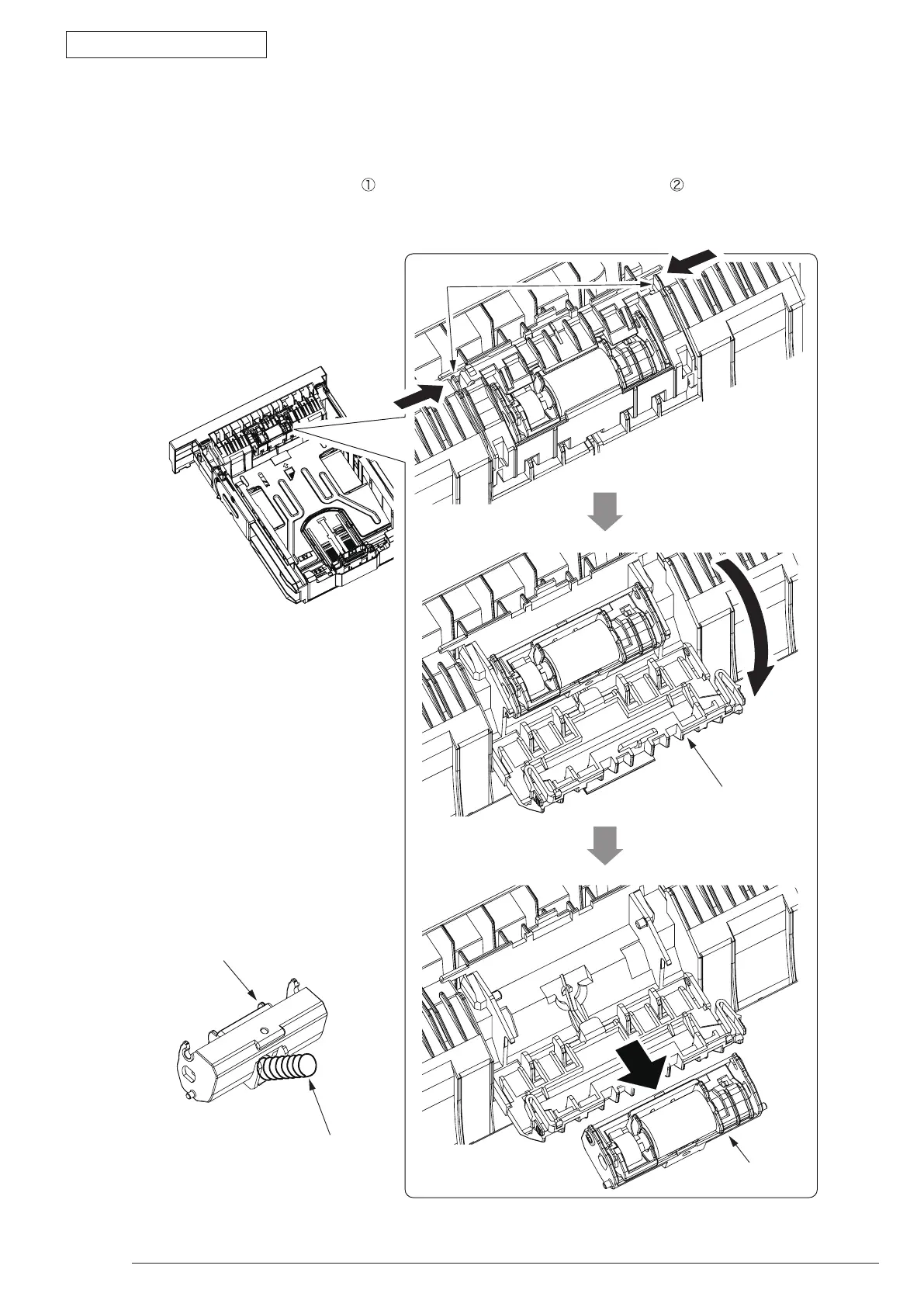 ①

②