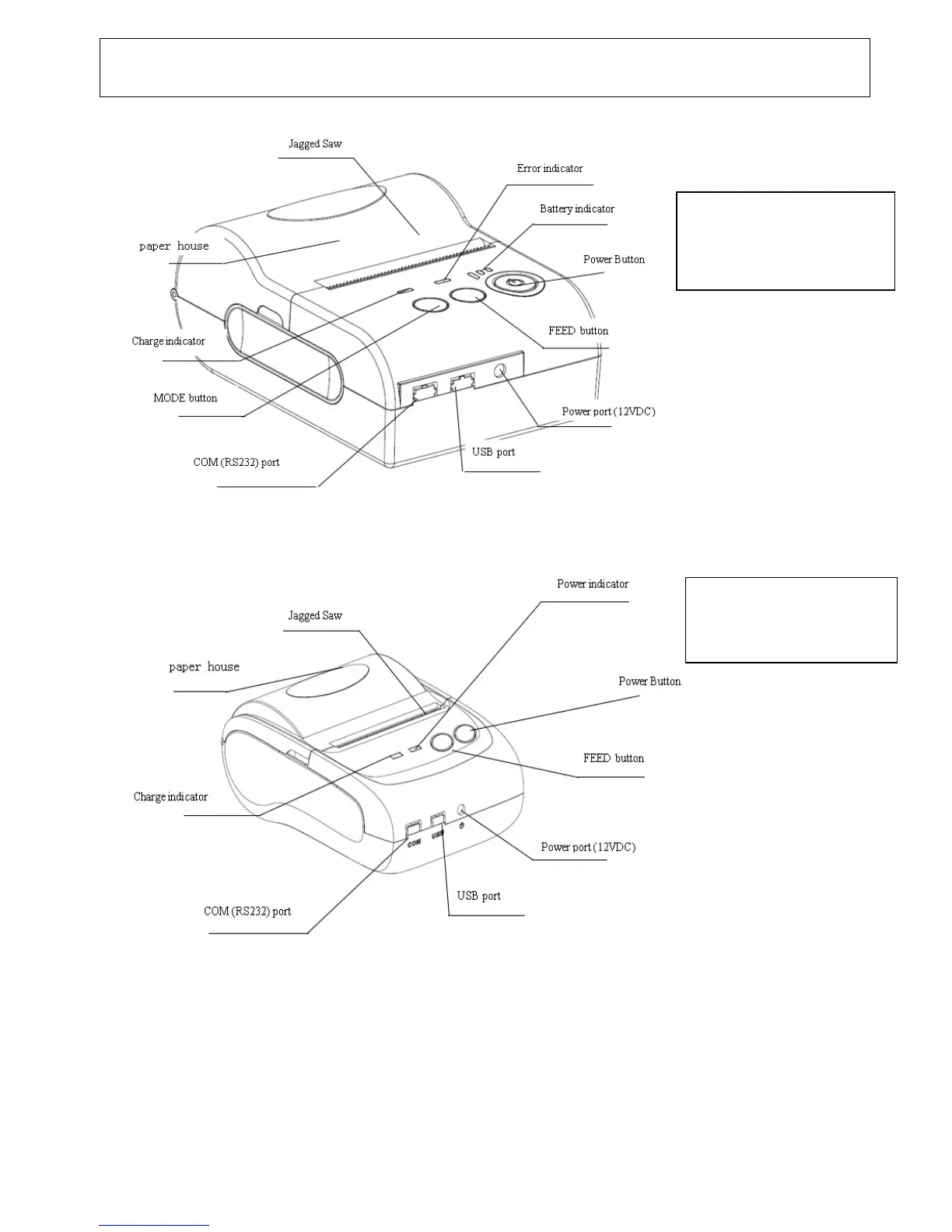 Jagged Saw

Error indicator

Battery indicator

paper house

Power Button

Charge indicator

FEED button

MODE button

Power port (12VDC)

USB port

COM (RS232) port

Power indicator

Jagged Saw

paper house

Power Button

FEED button

Charge indicator

COM

USB

Power port (12VDC)

USB port

COM (RS232) port