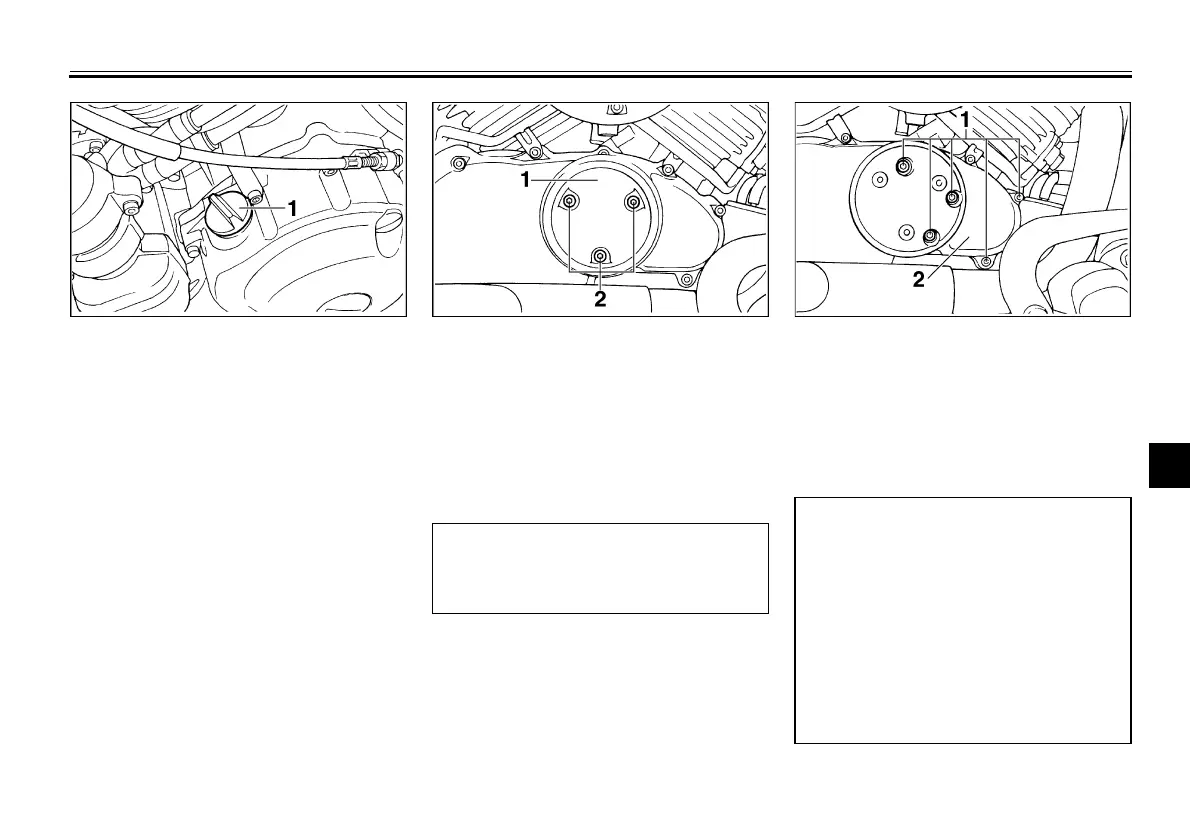 1

1

2

1

2