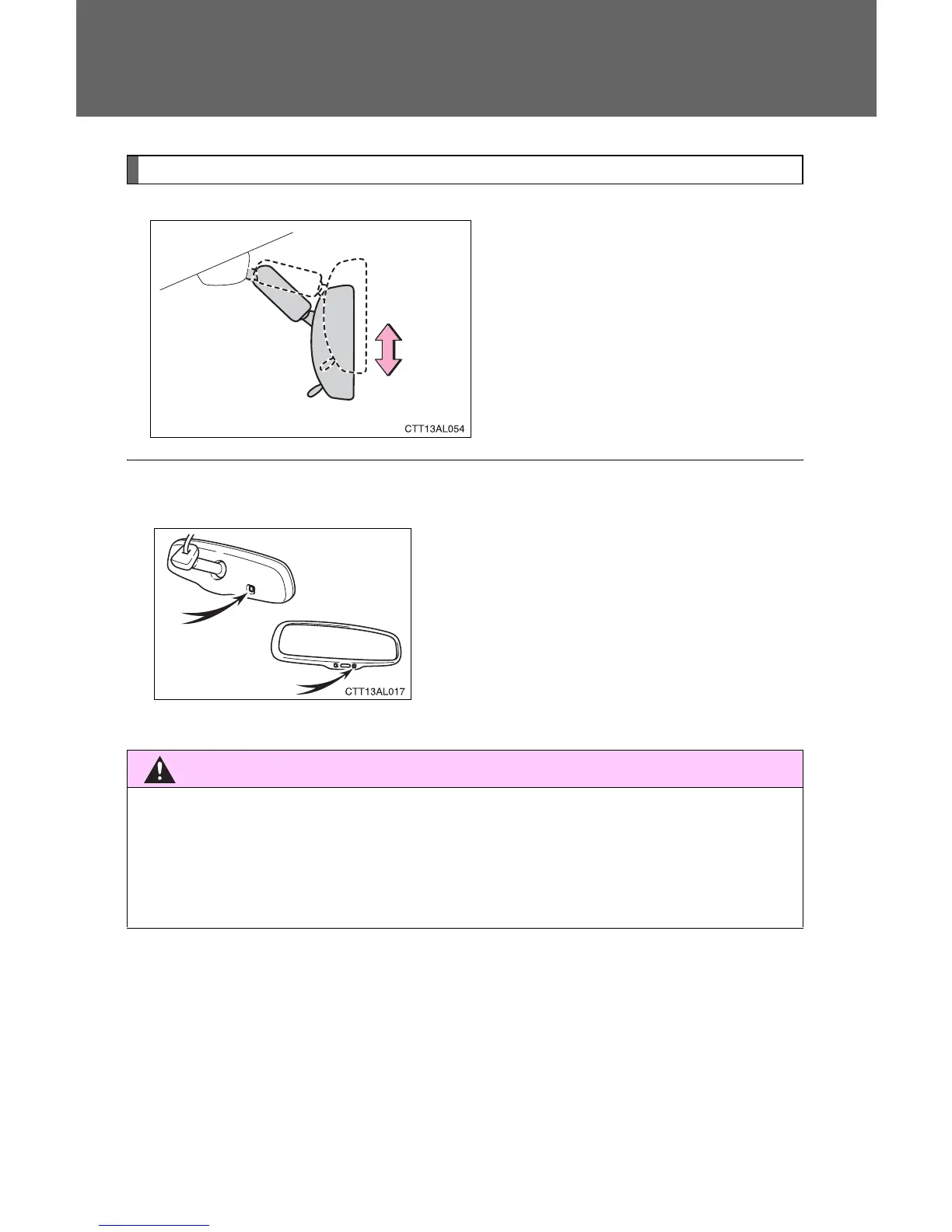 CTT13AL054

CTT13AL017