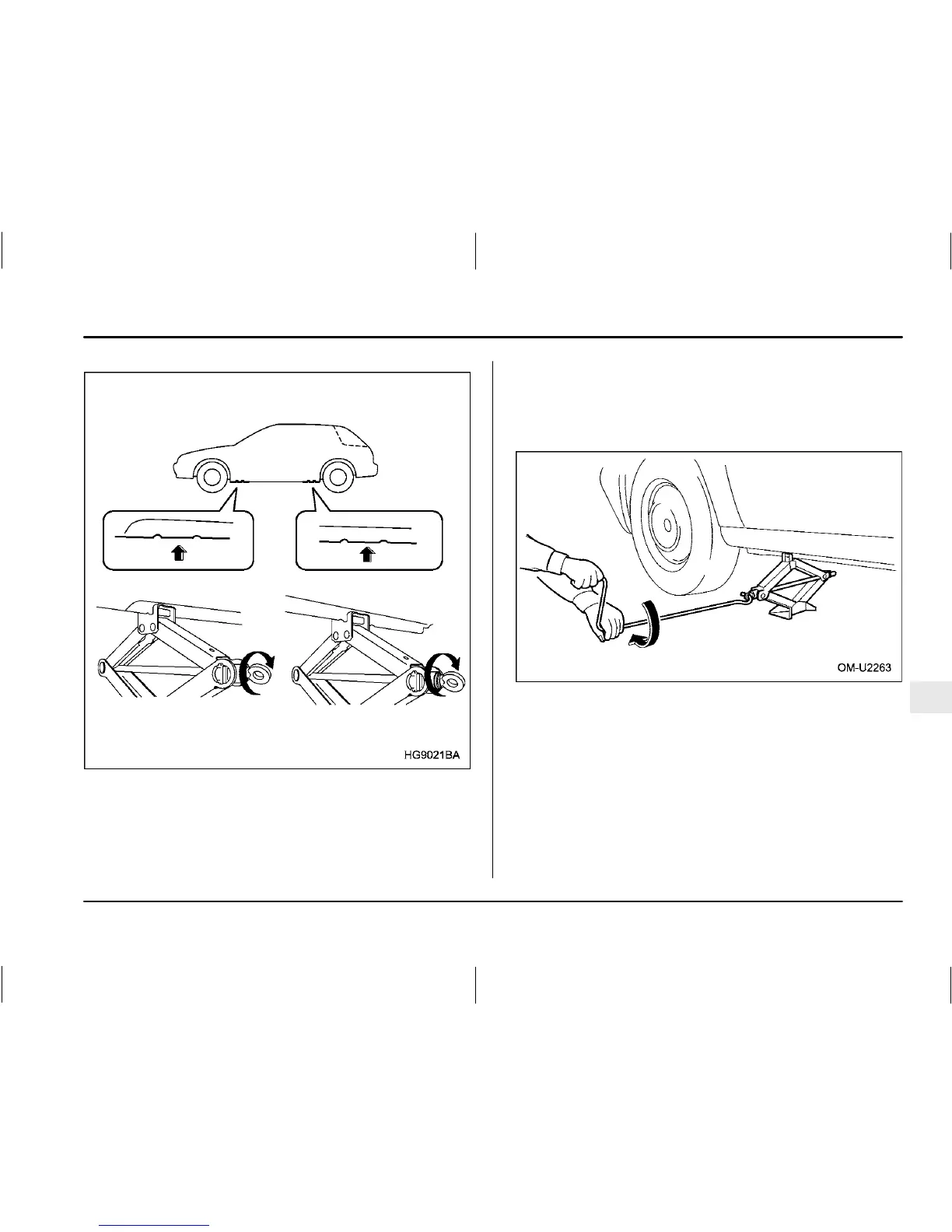 HG9021BA

OM-U2263