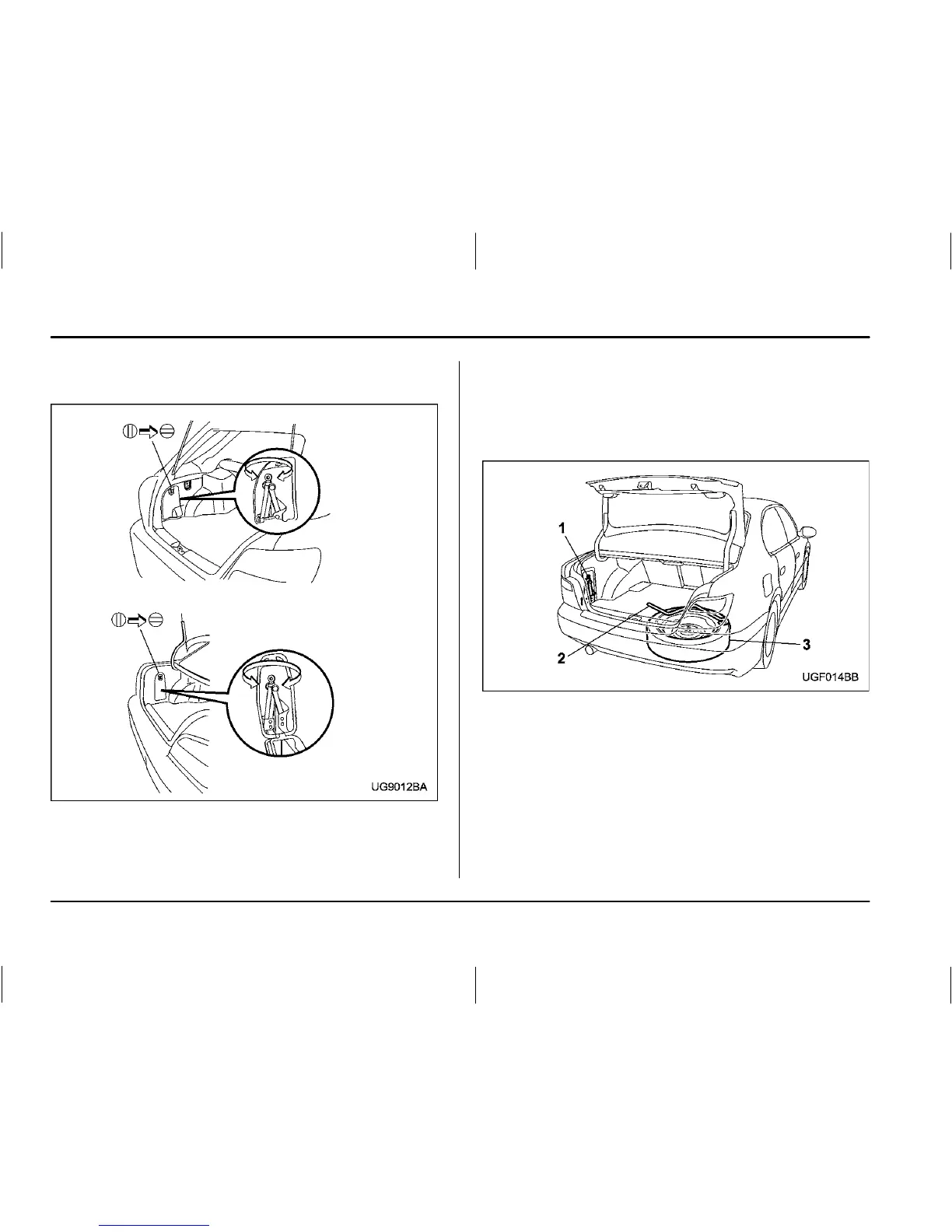 UG9012BA

1

2

3

UGF014BB