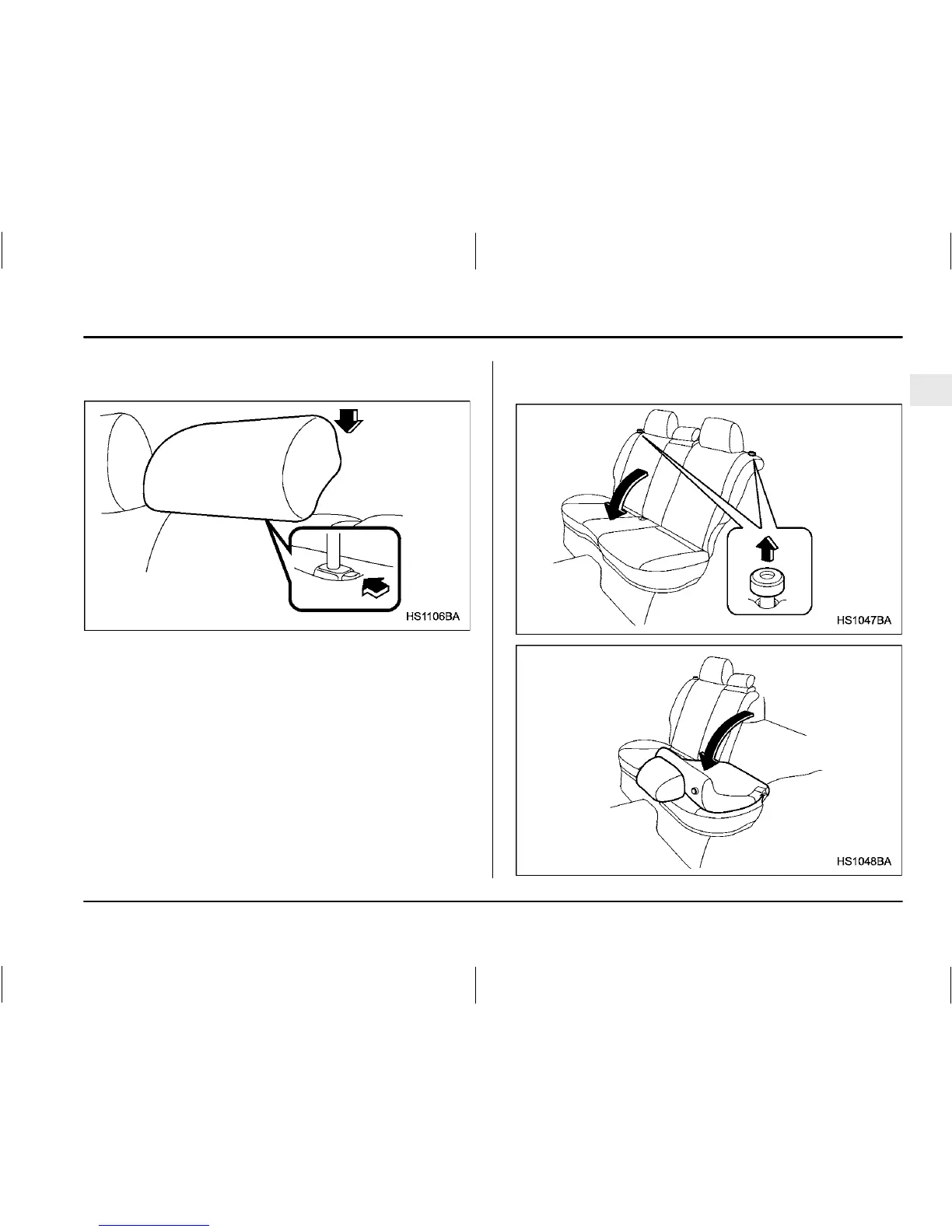 HS1106BA

HS1047BA

HS1048BA