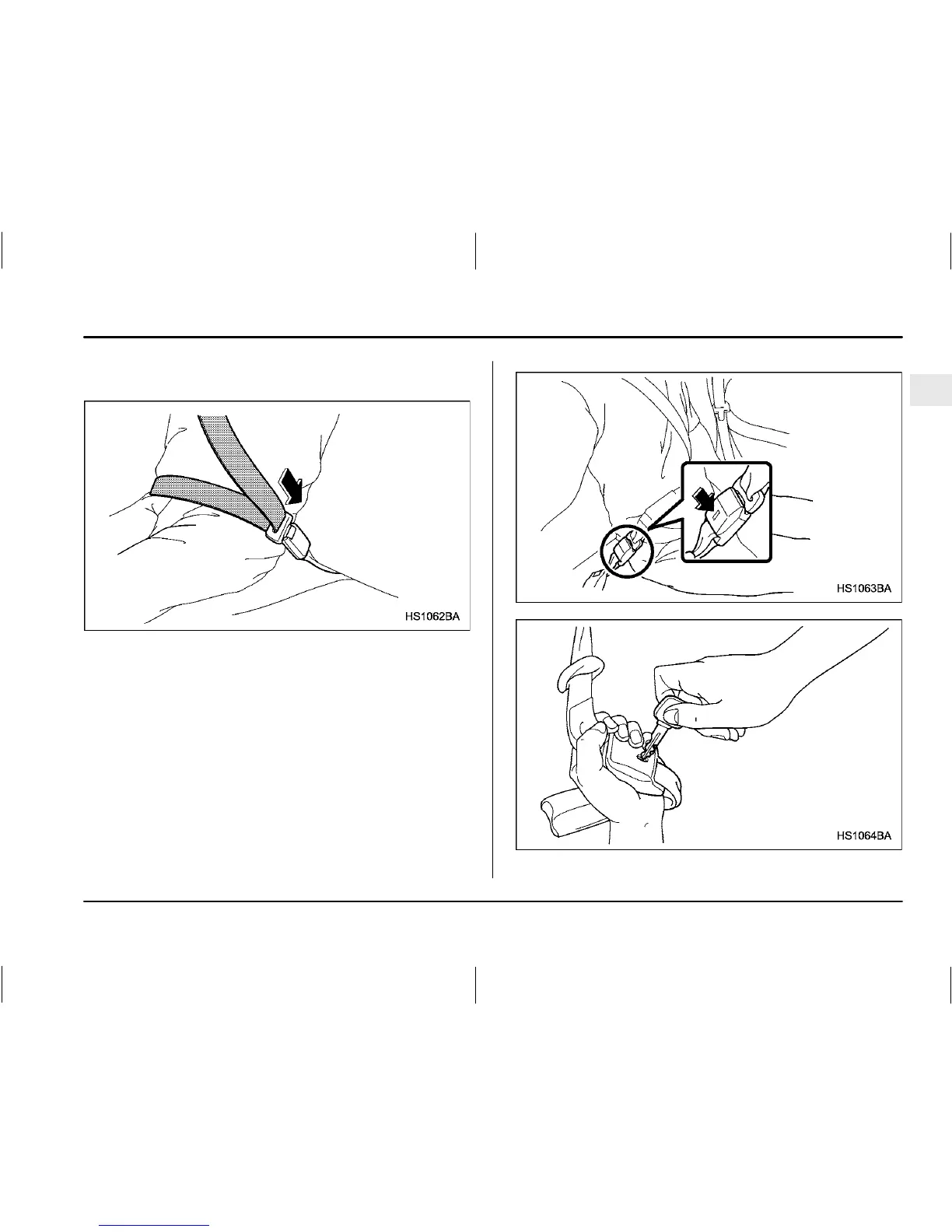 HS1062BA

HS1063BA

HS1064BA