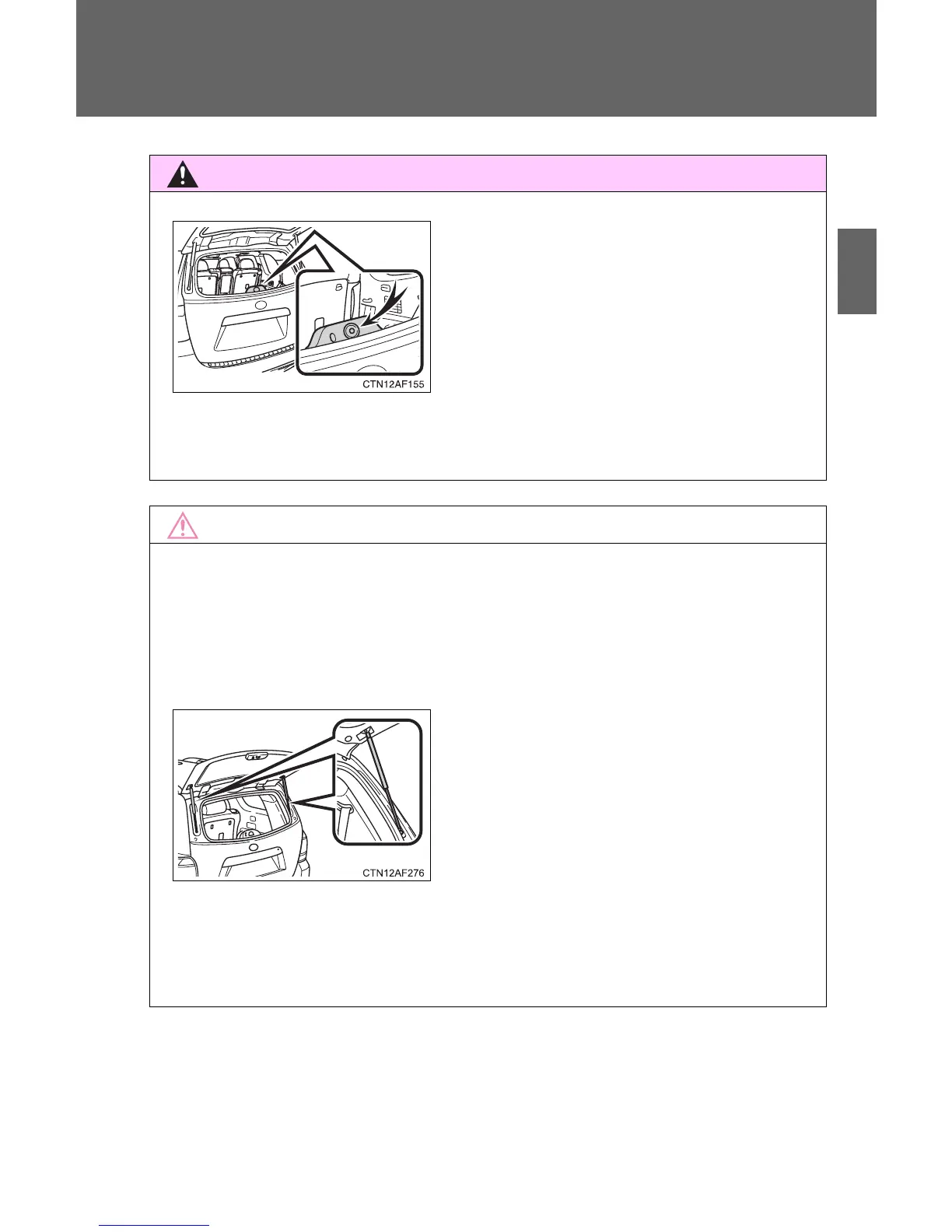 CTN12AF155

CTN12AF276