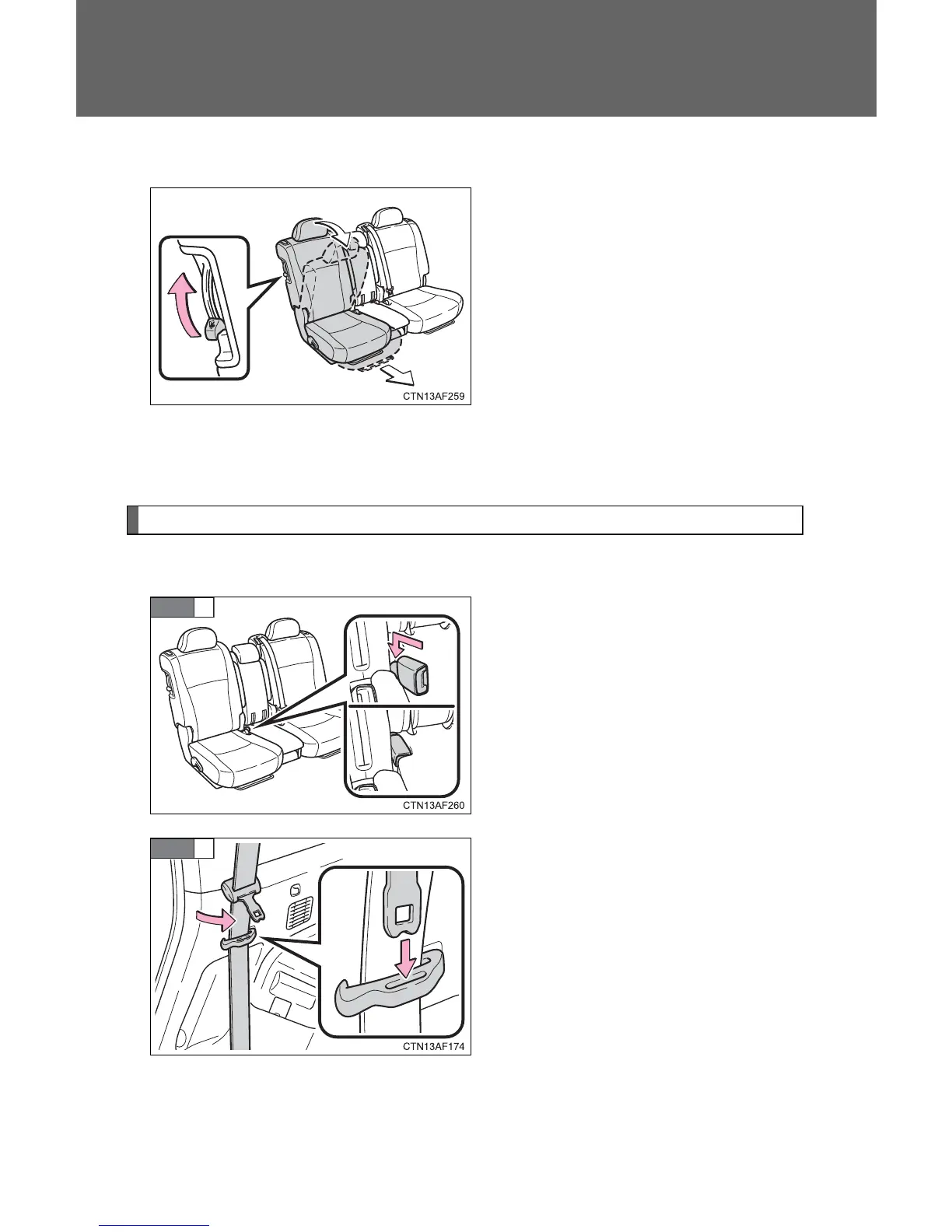 CTN13AF259

CTN13AF260

CTN13AF174