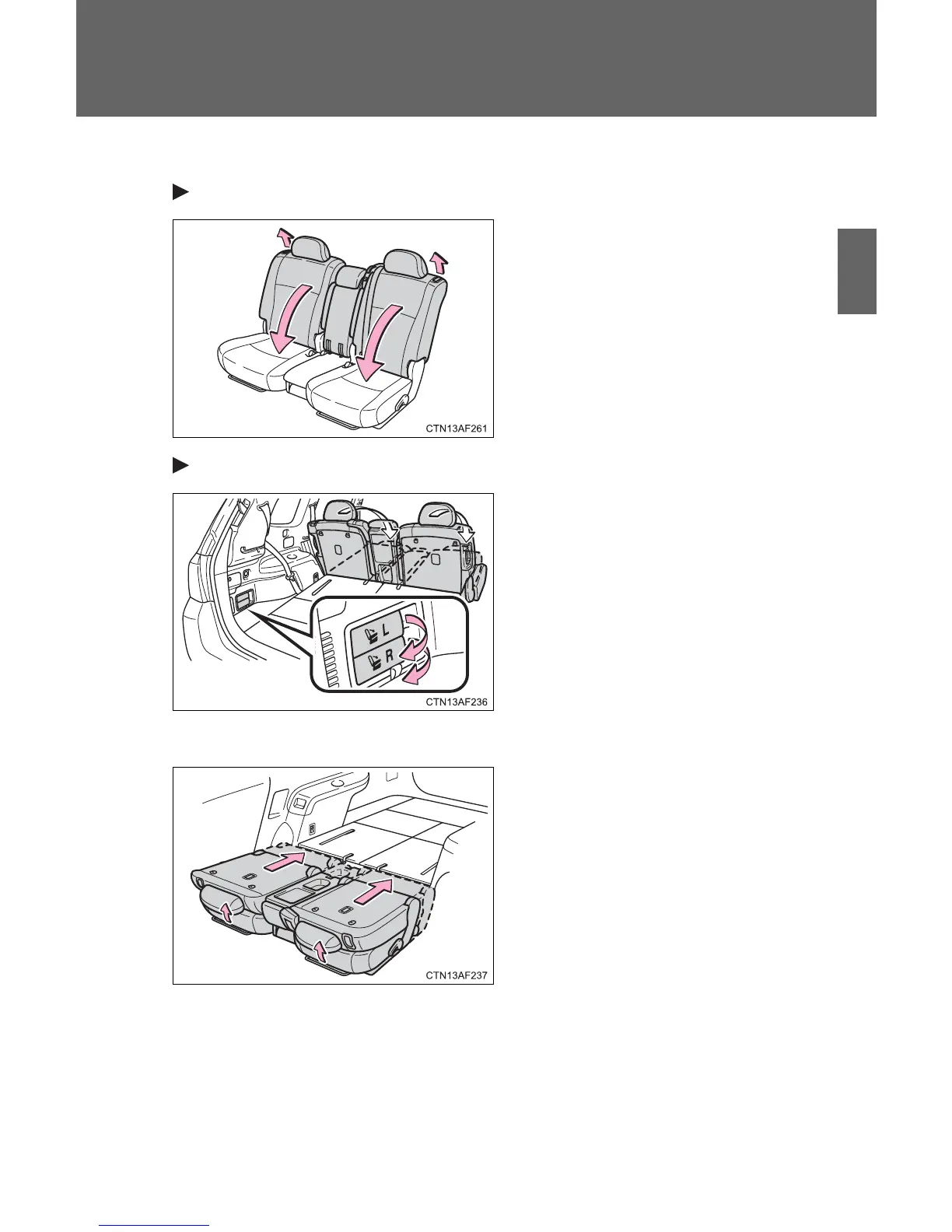 CTN13AF261

L

R

CTN13AF236

CTN13AF237