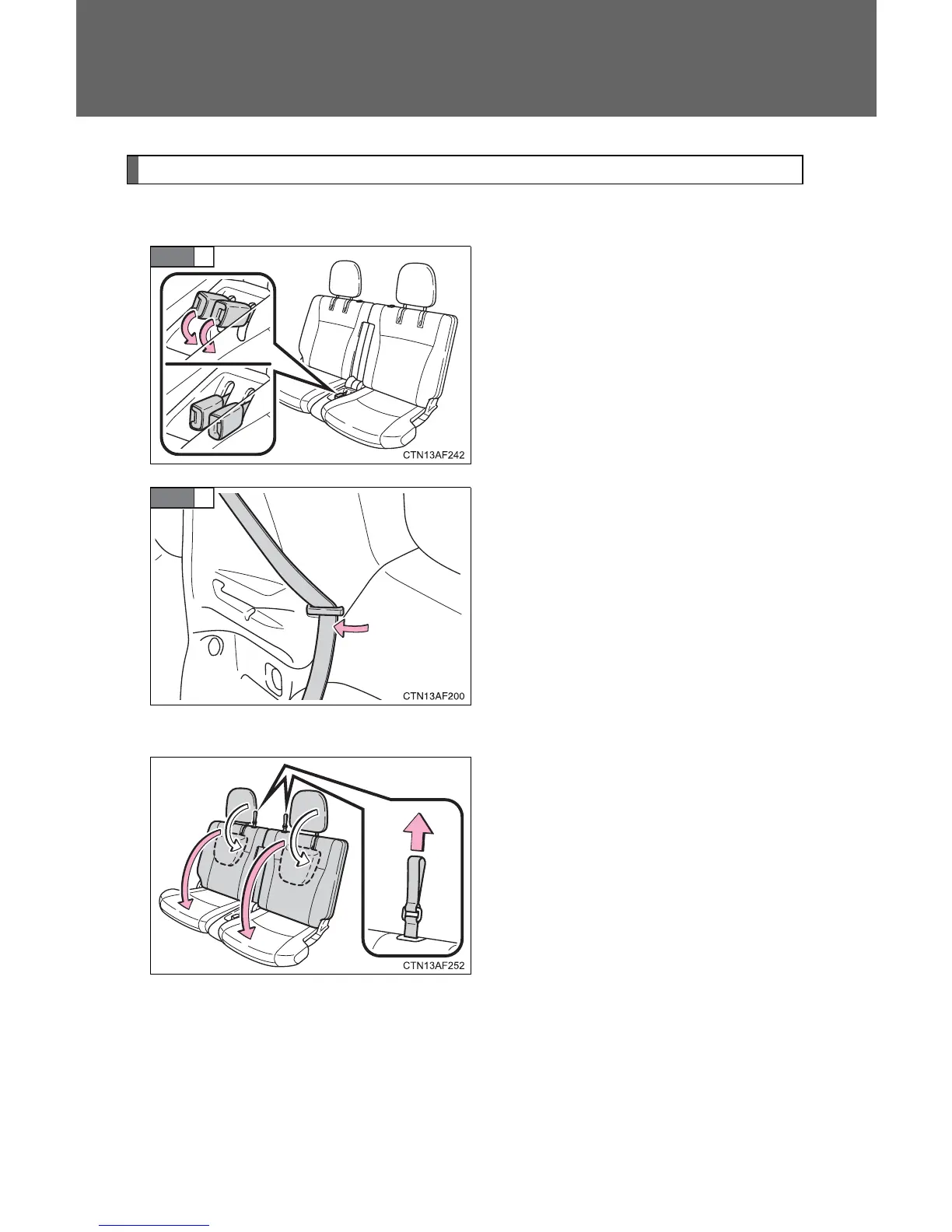 CTN13AF242

CTN13AF200

CTN13AF252