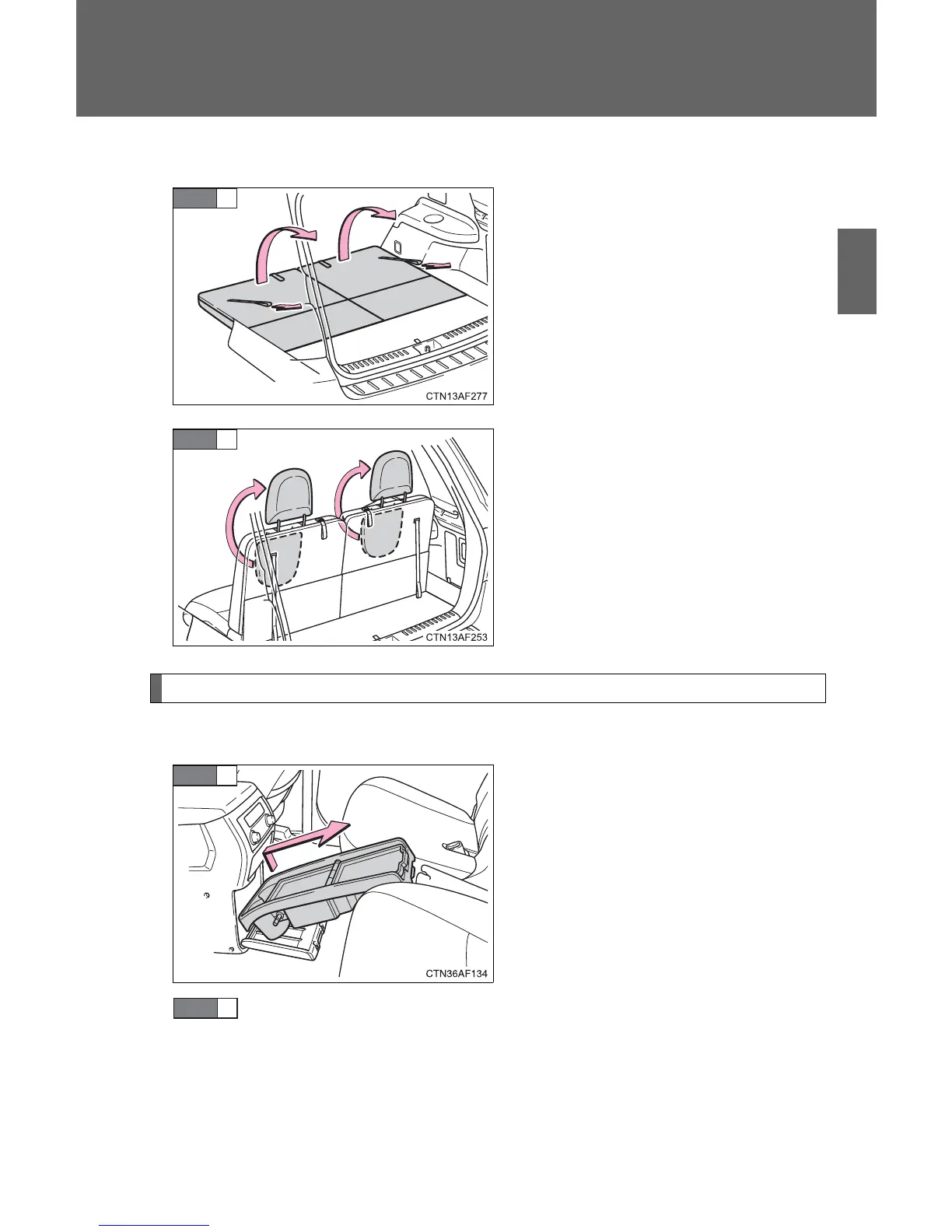 CTN13AF277

CTN13AF253

CTN36AF134