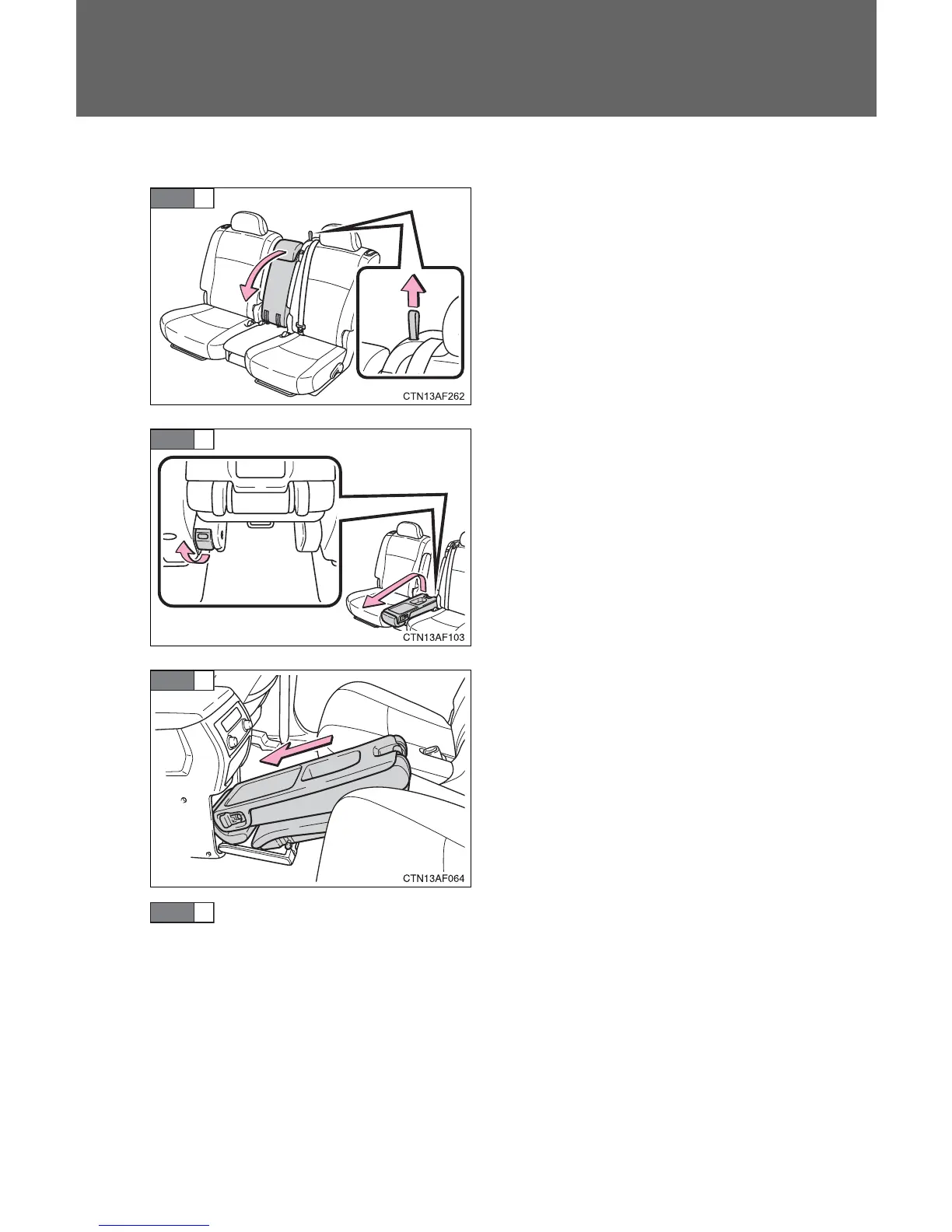 CTN13AF262

CTN13AF103

CTN13AF064