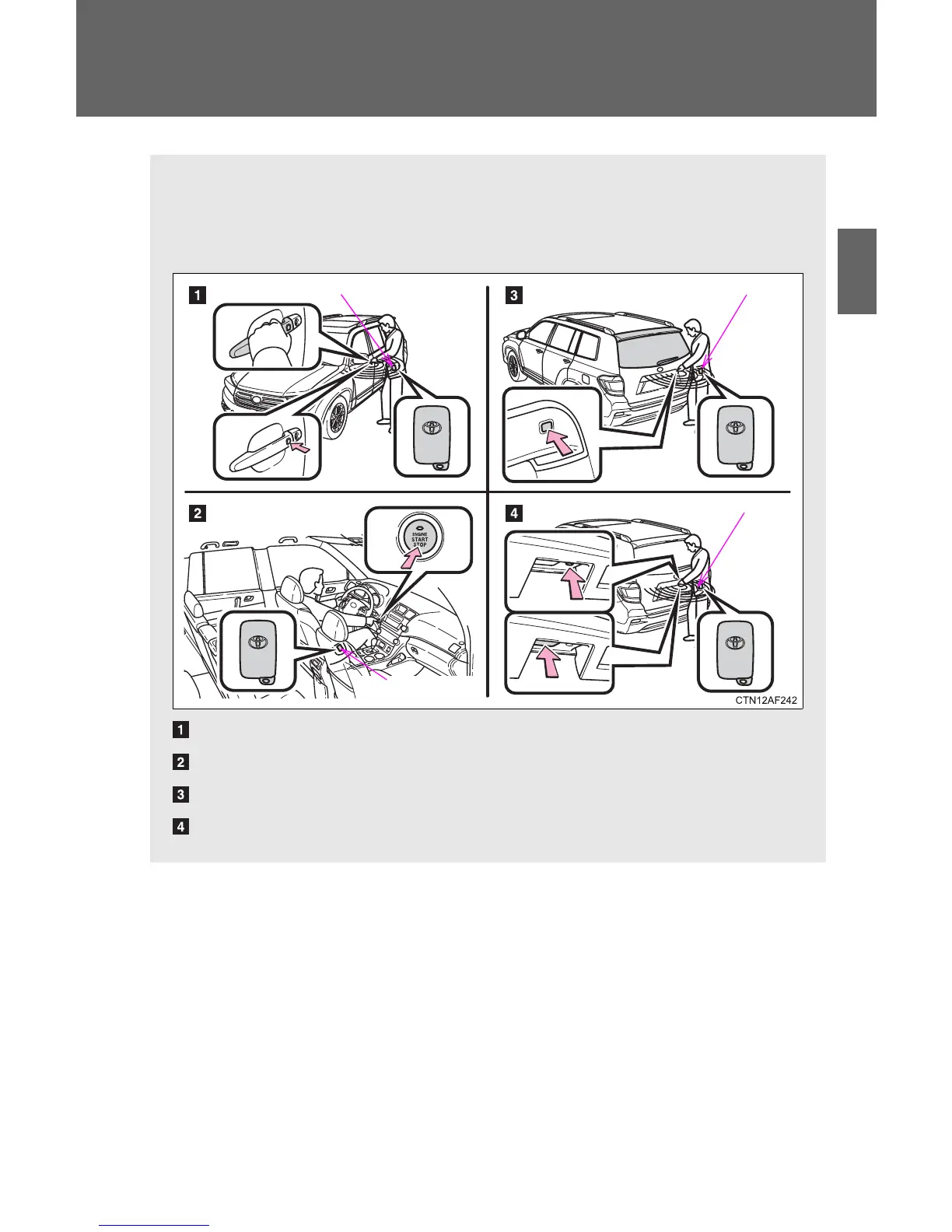 1

3

2

ENGINE START STOP

4

CTN12AF242

1

2

3

4