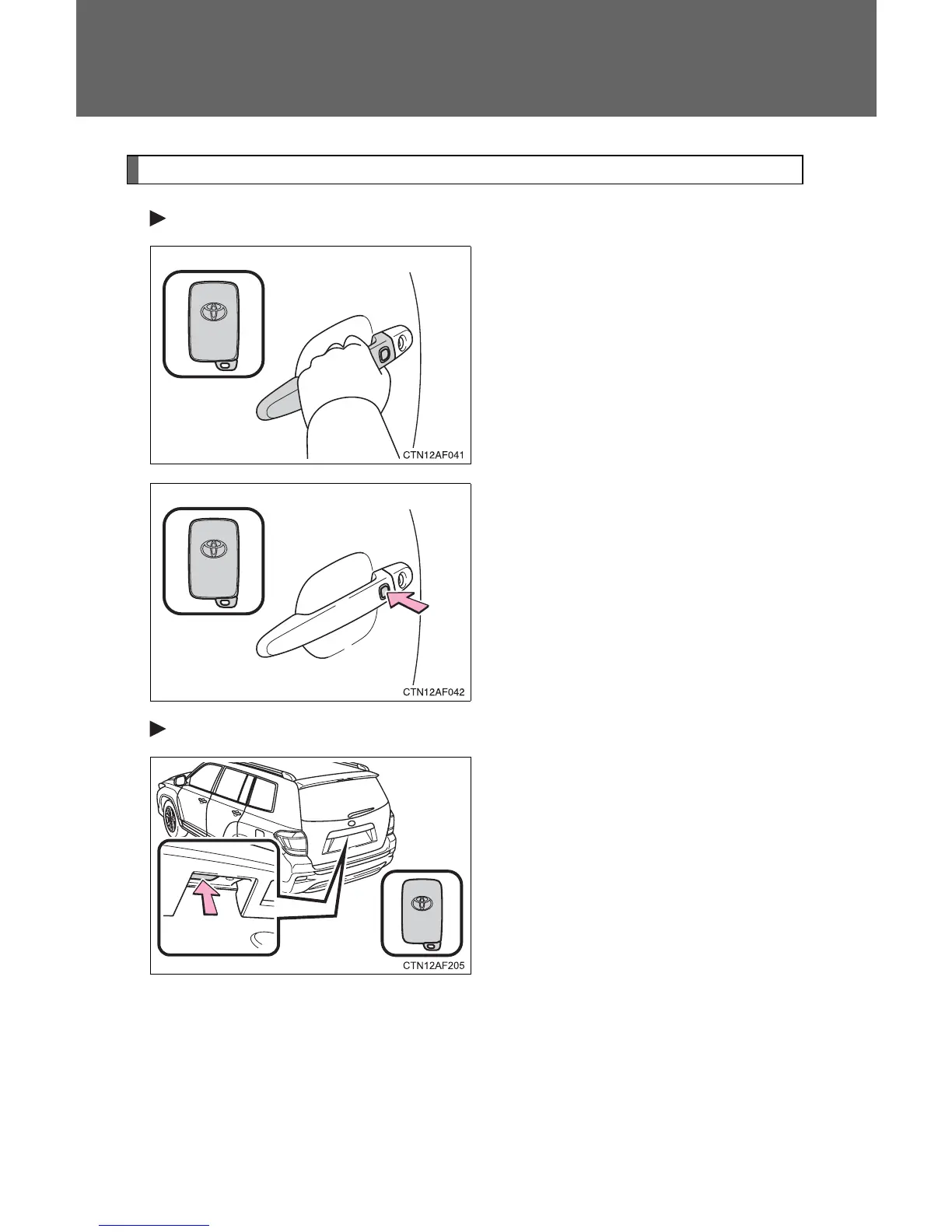 CTN12AF041

CTN12AF042

CTN12AF205