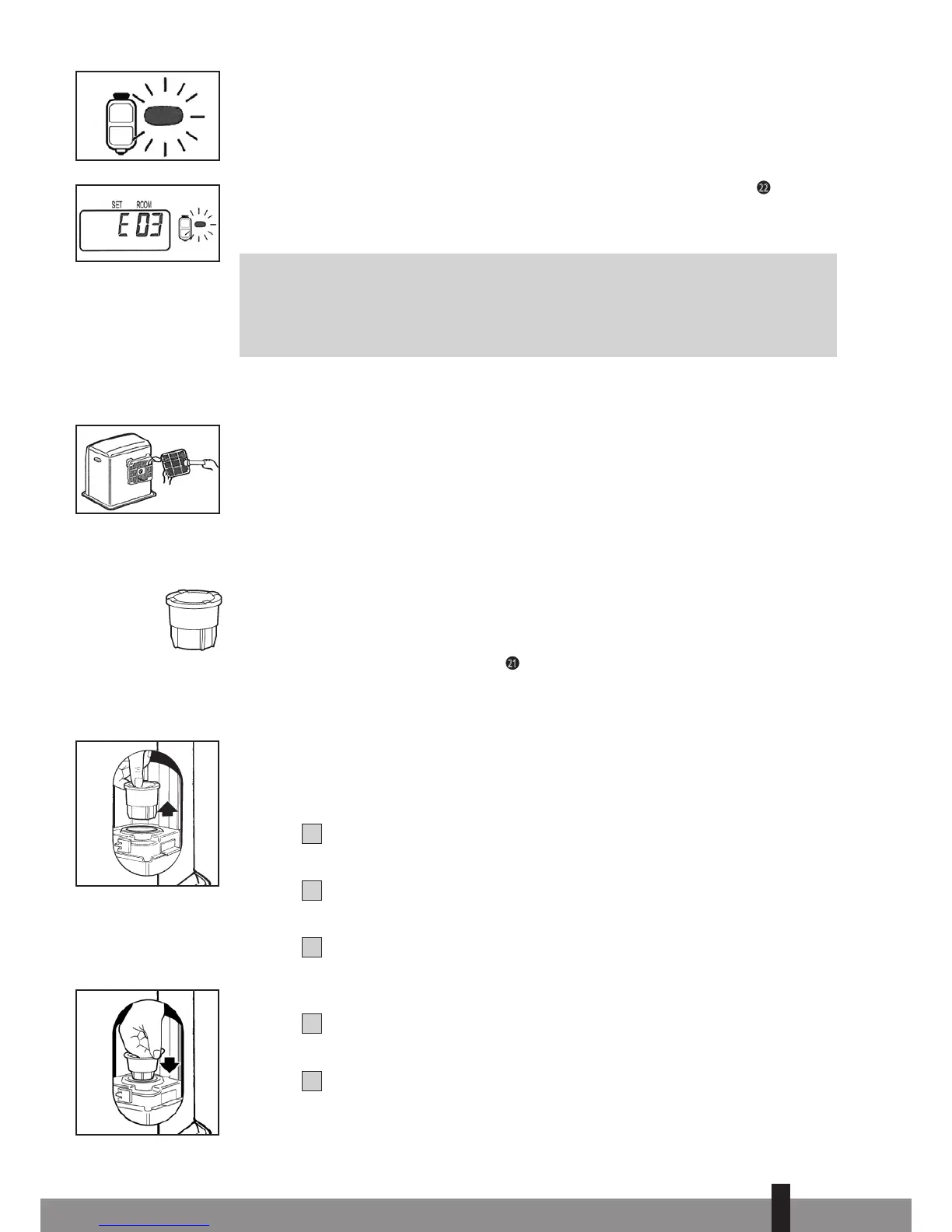 SET ROOM

E 03

22

21