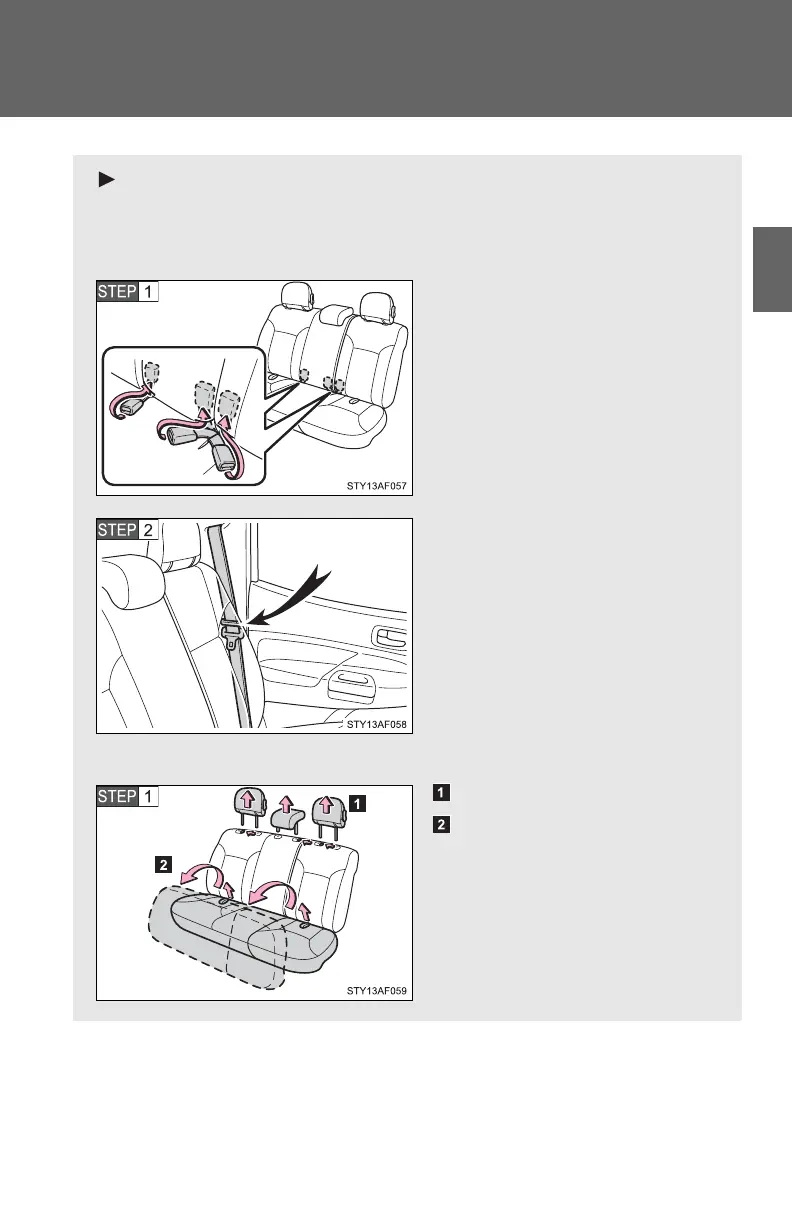 STEP 1

STY13AF057

STEP 2

STY13AF058

STEP 1

1

2

STY13AF059

1

2