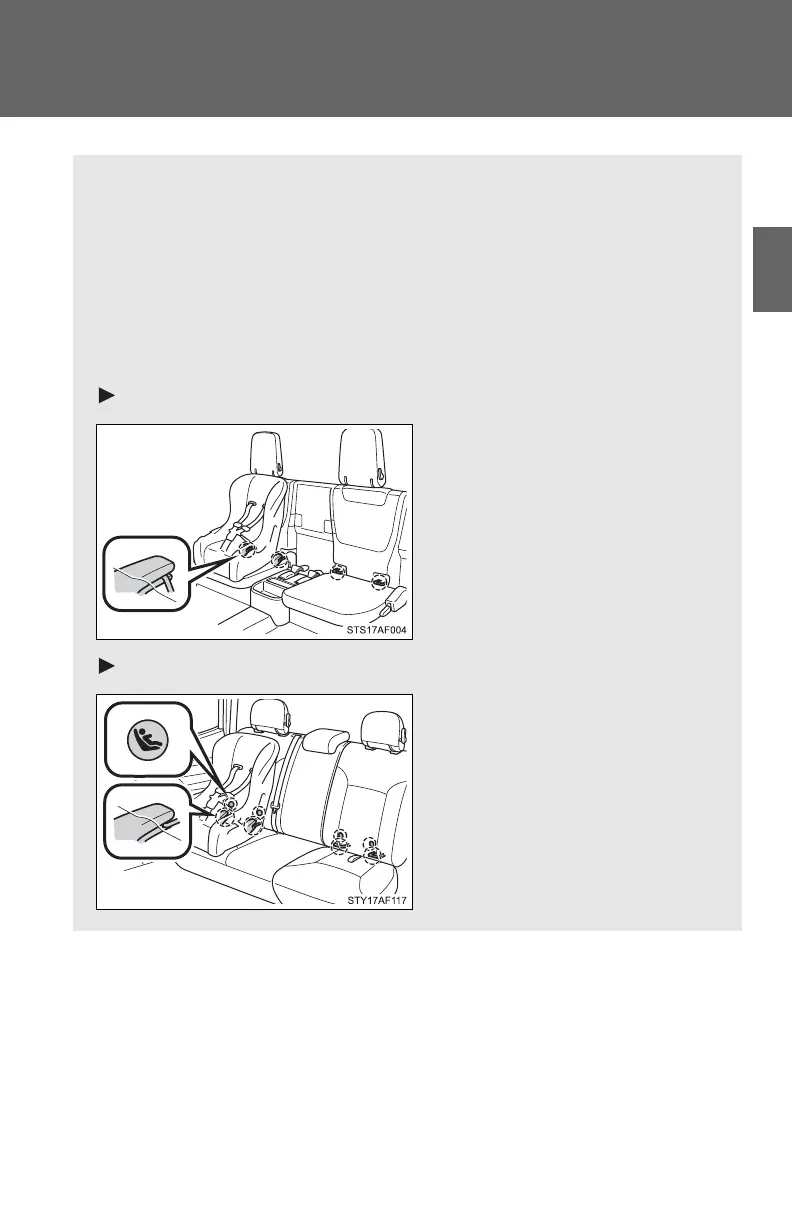 STS17AF004

STY17AF117