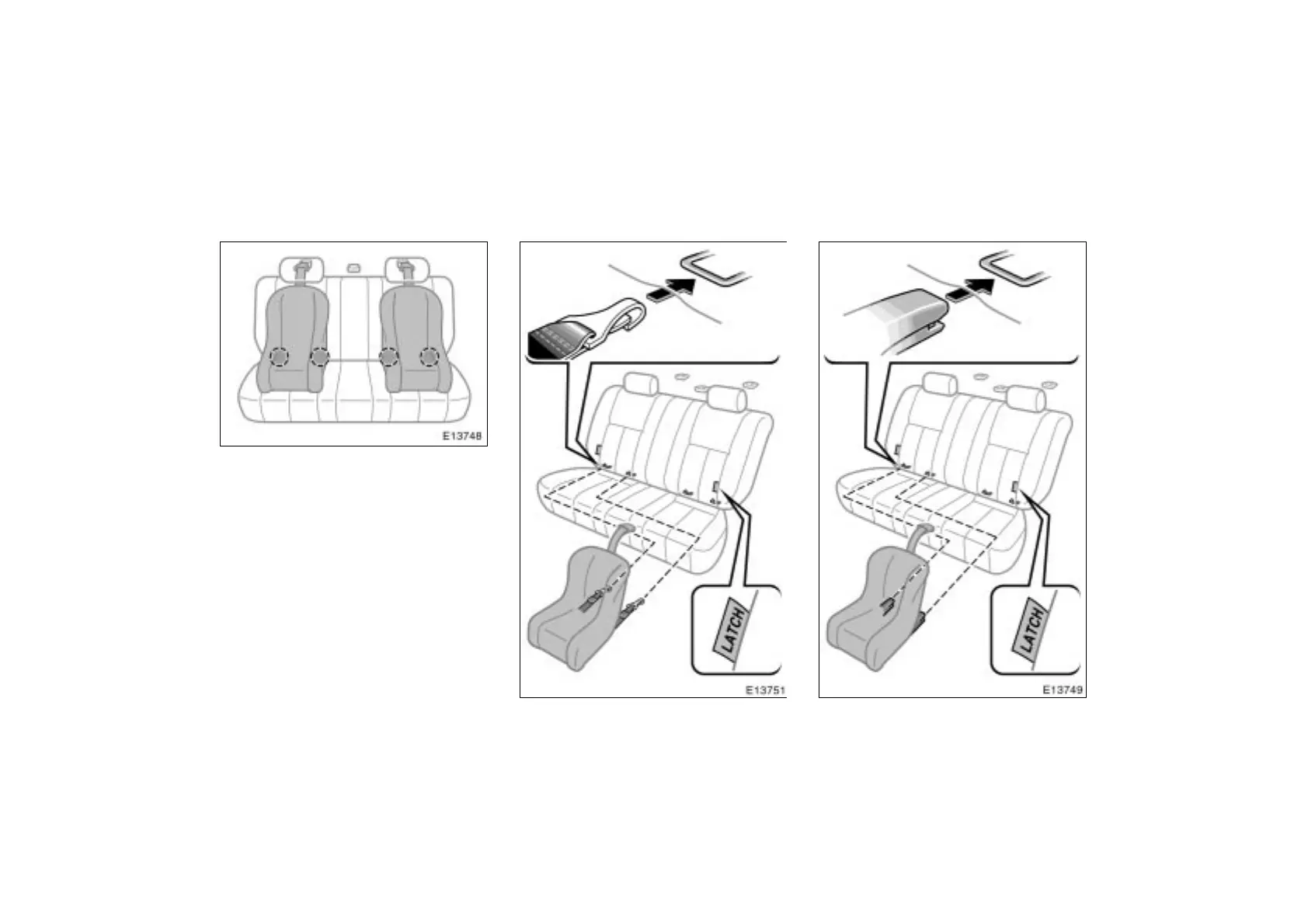 E13748

LATCH

E13751

LATCH

E13749