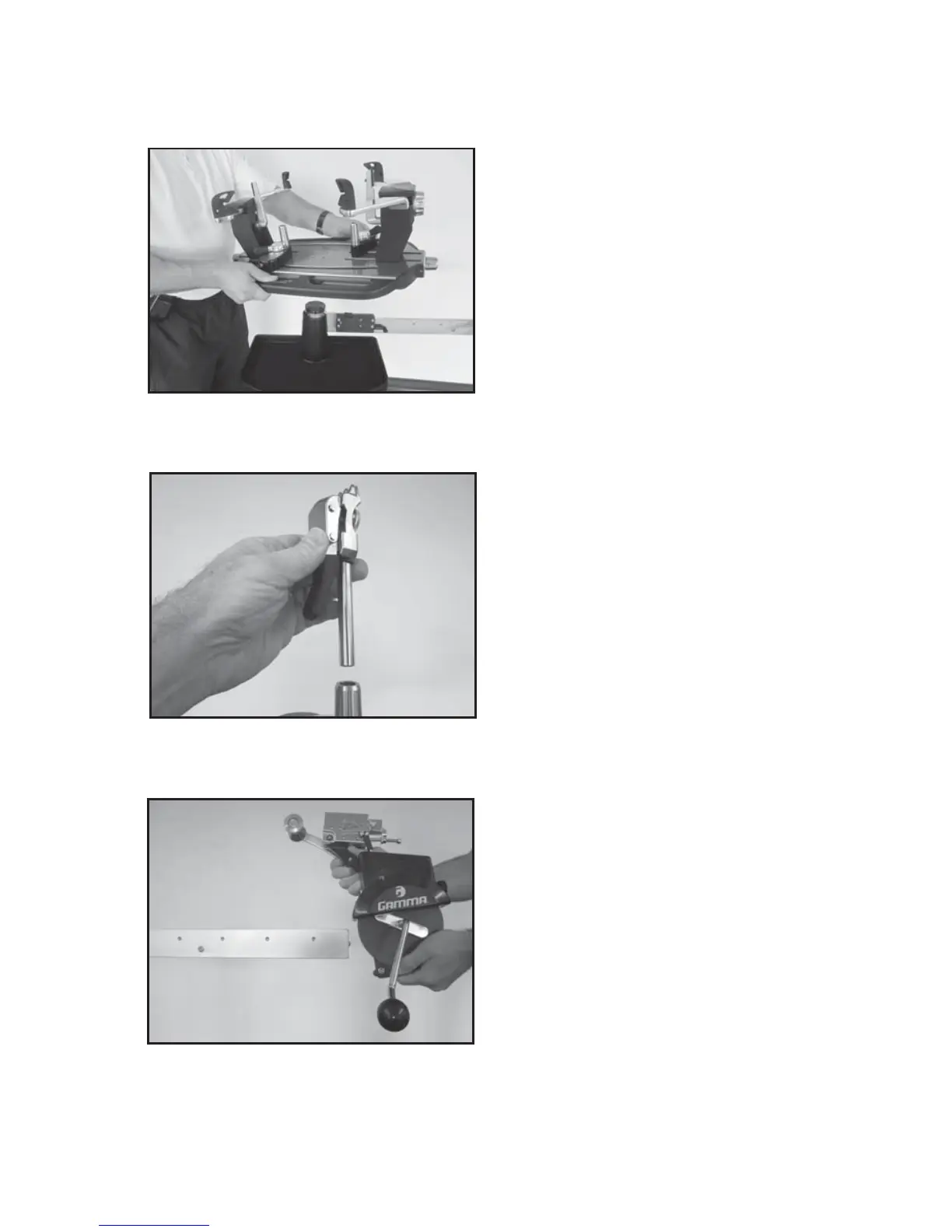 GAMMA