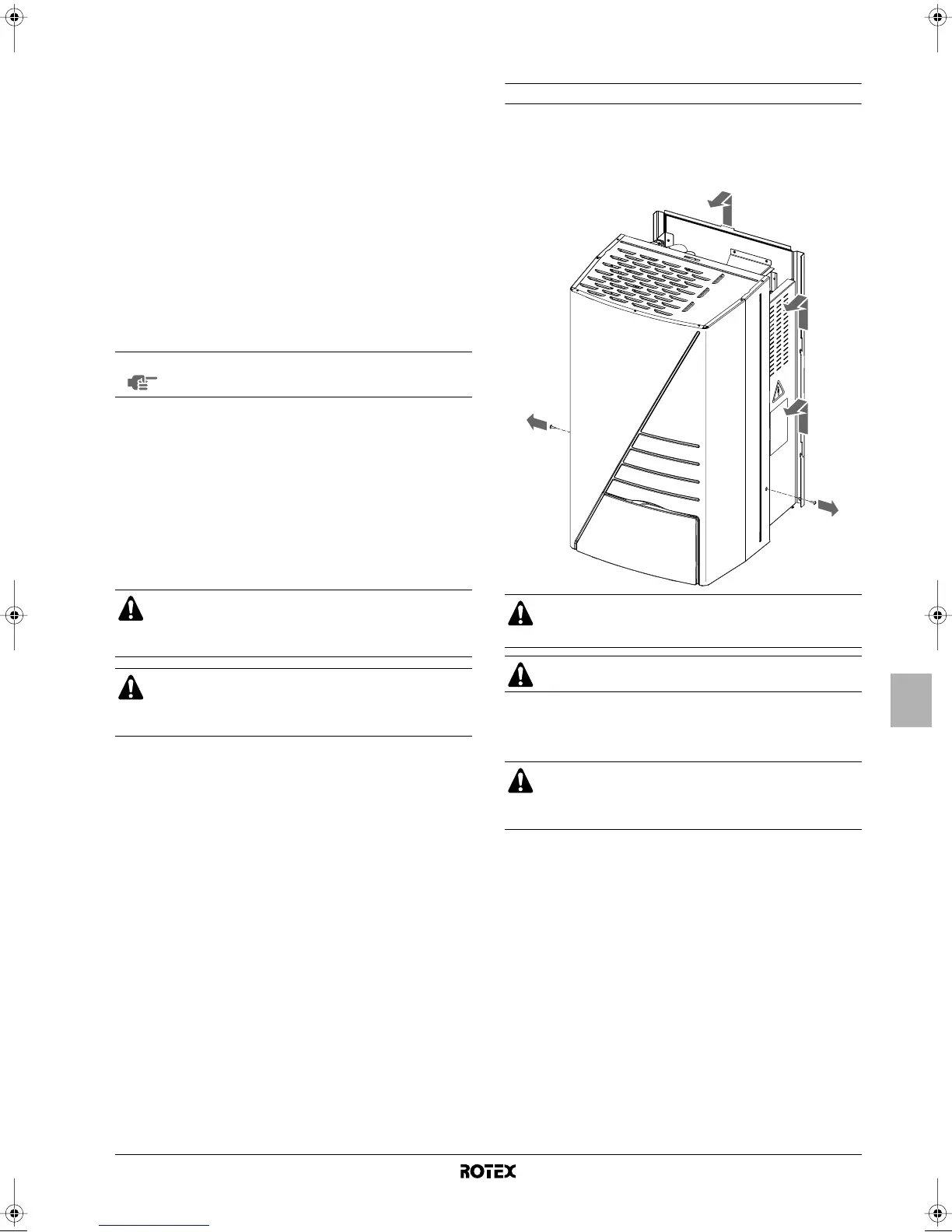 ROTEX