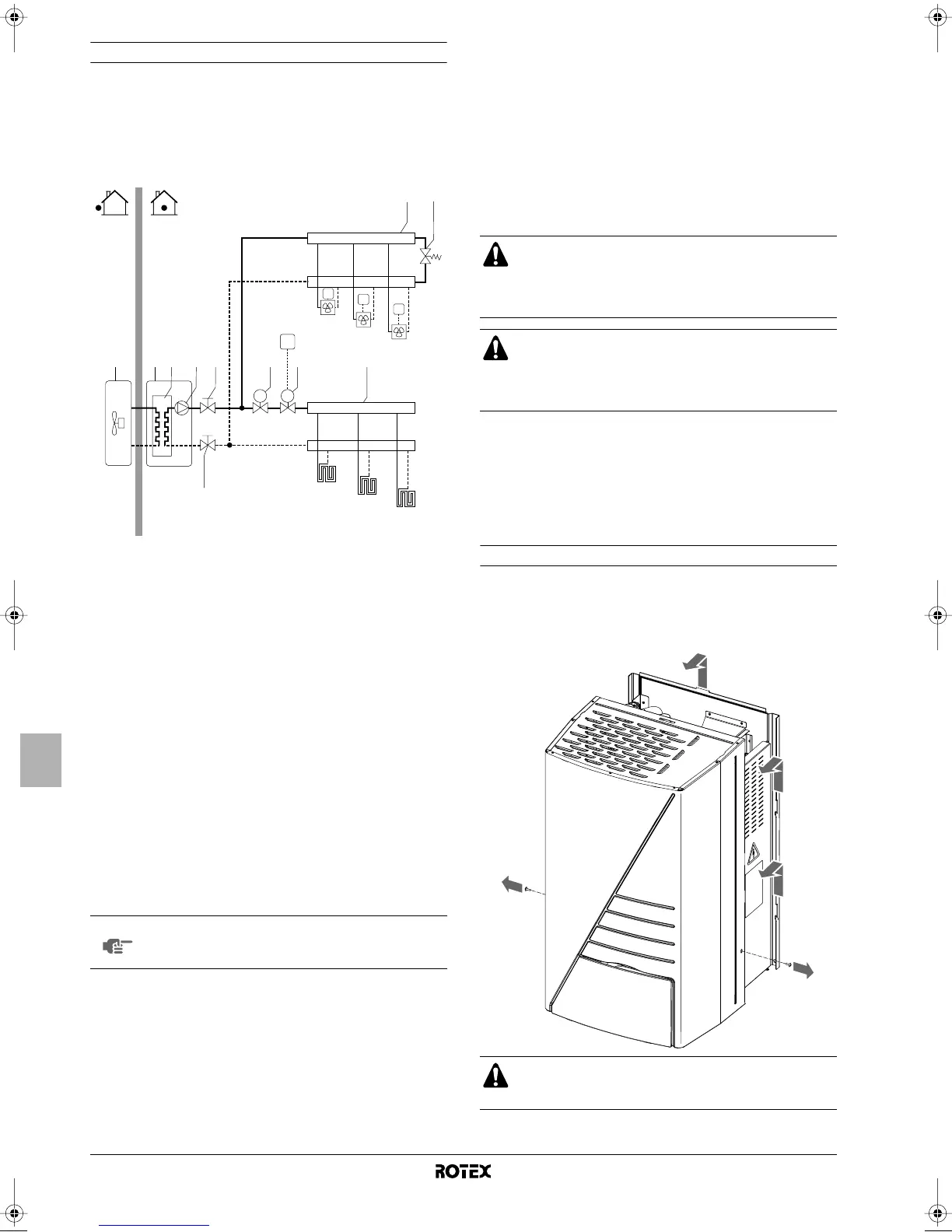 ROTEX