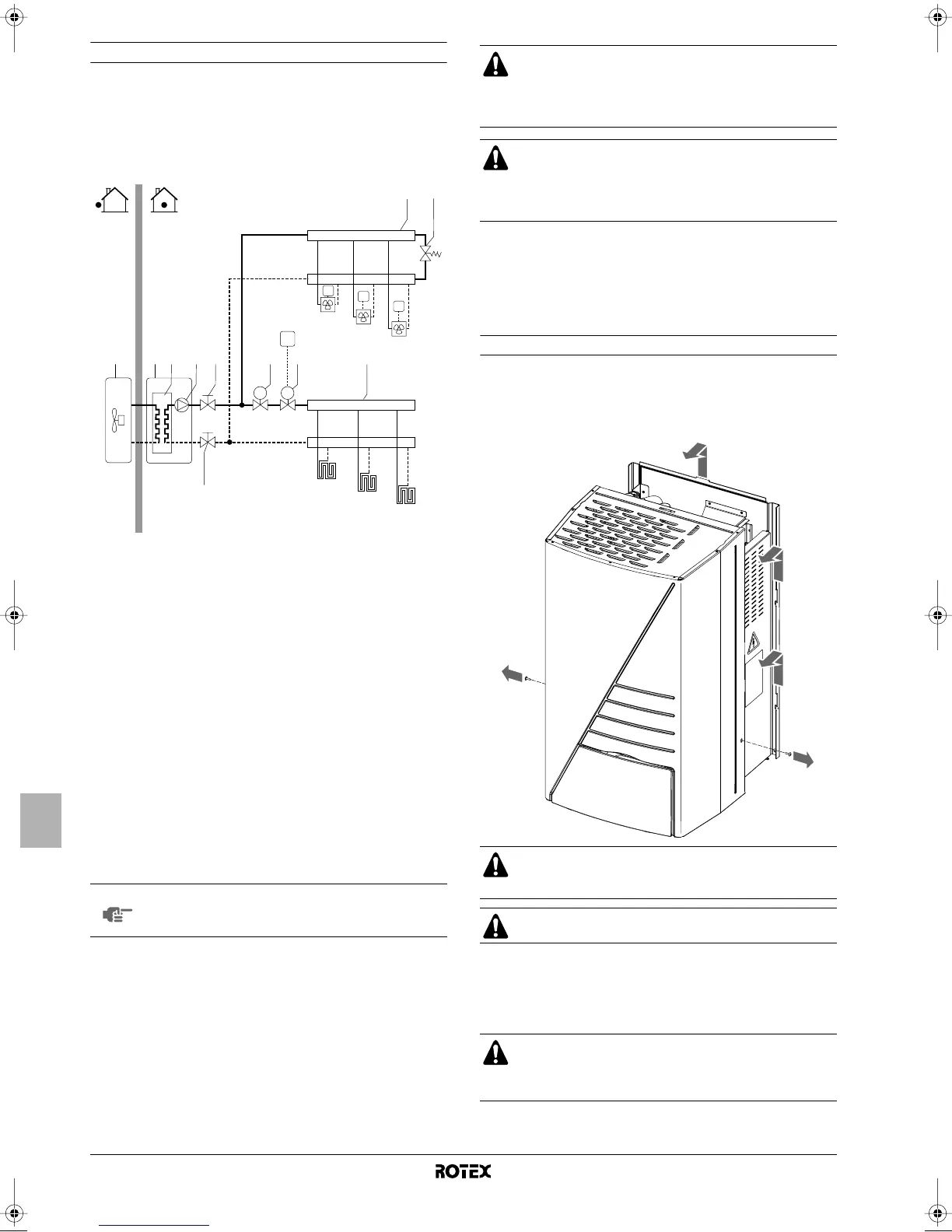 ROTEX