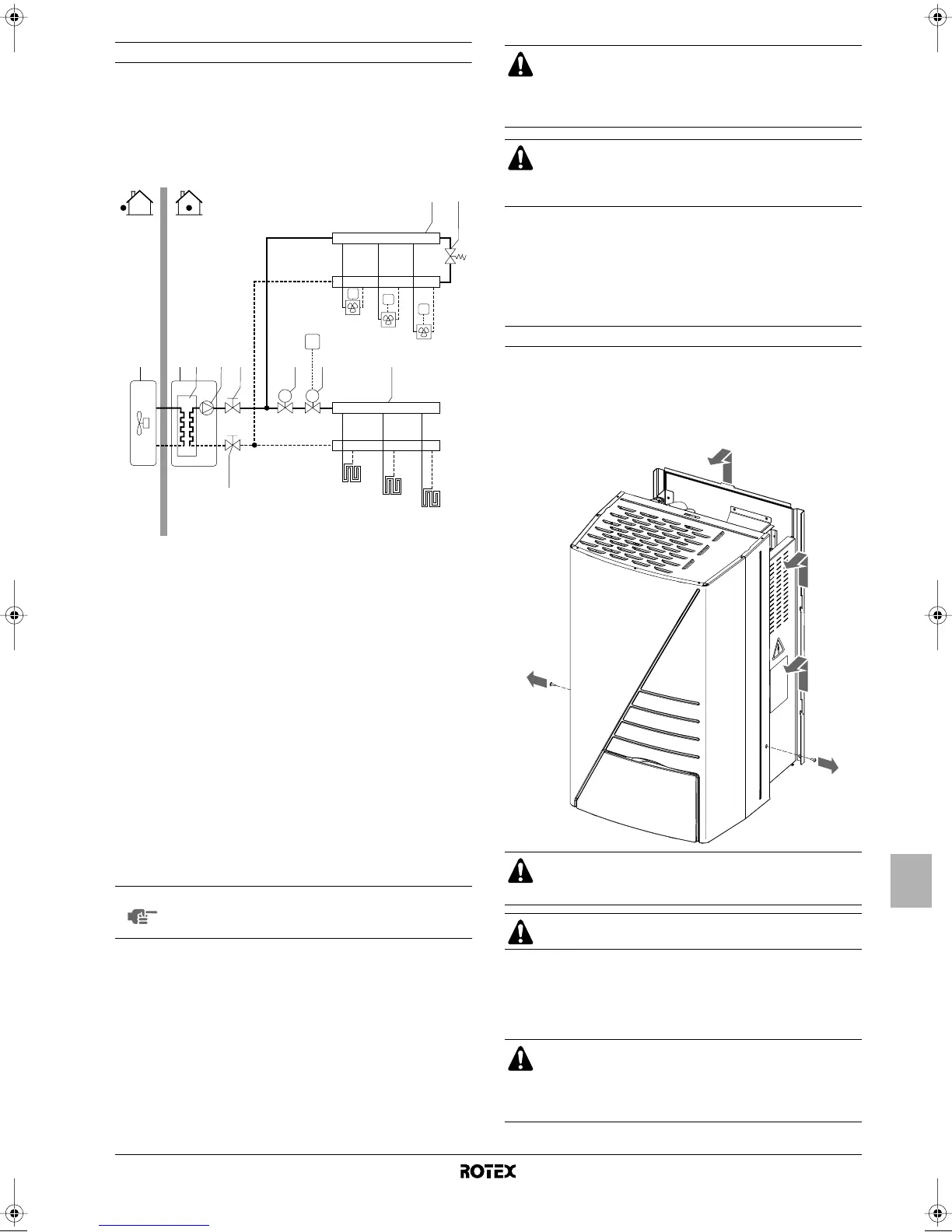 ROTEX