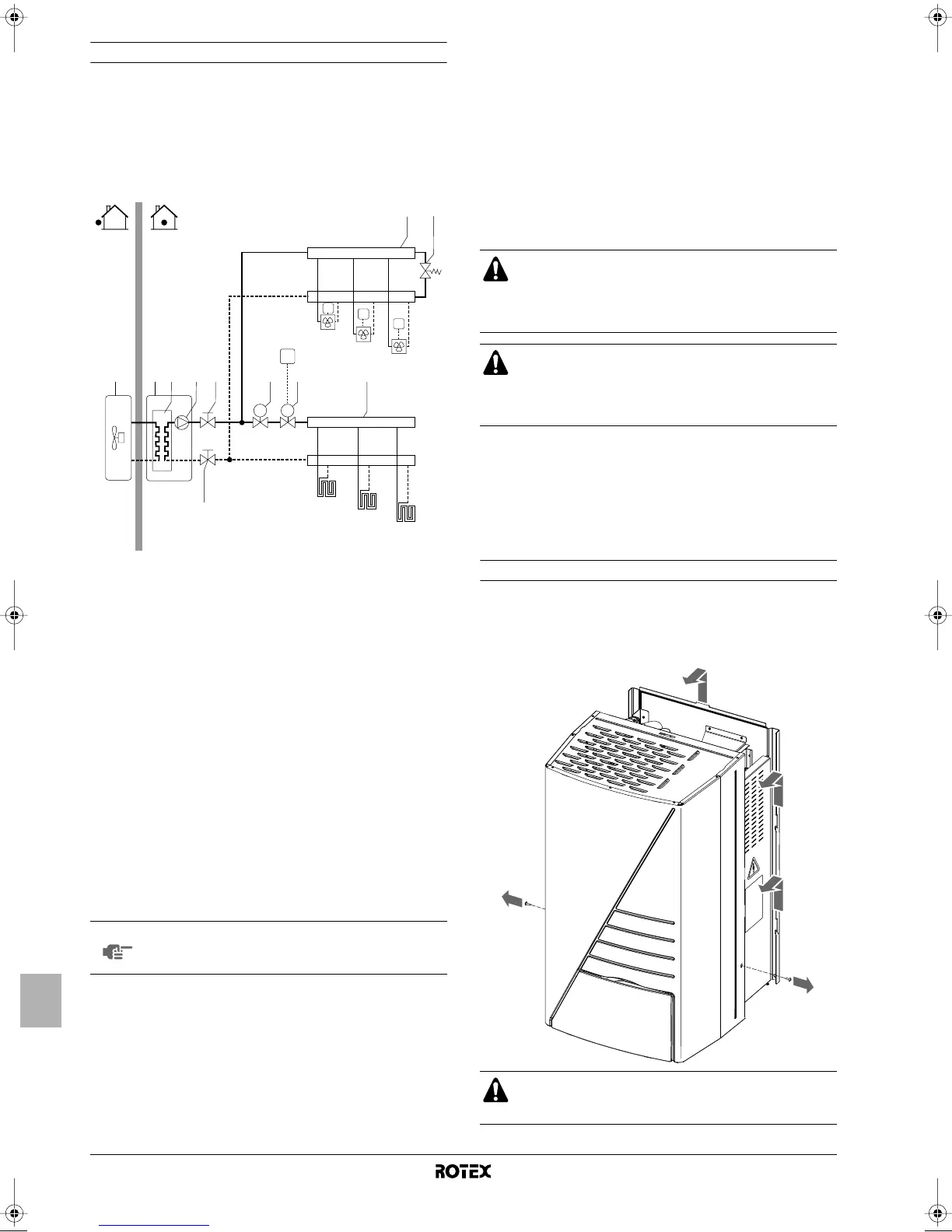 ROTEX