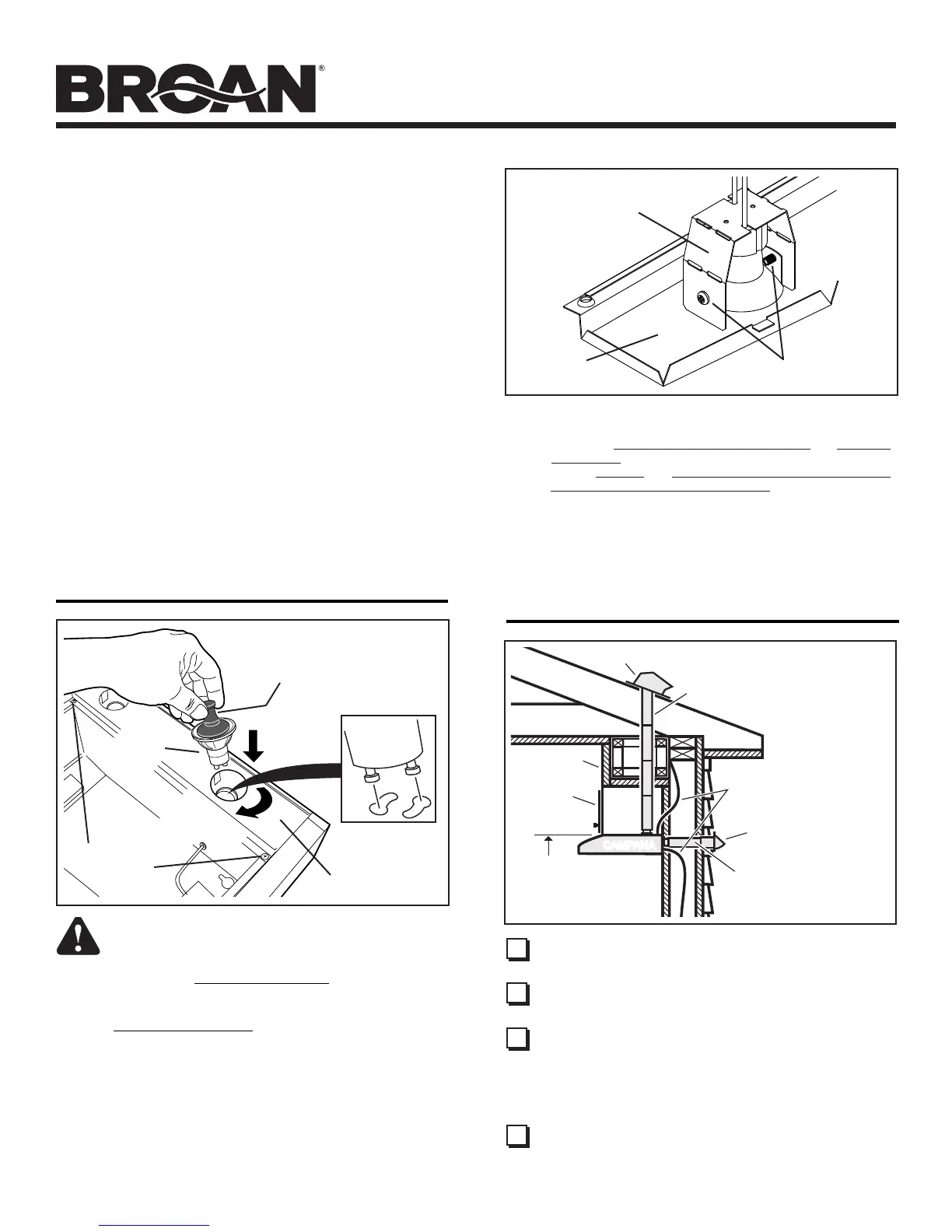 BROAN®

CAMPANA