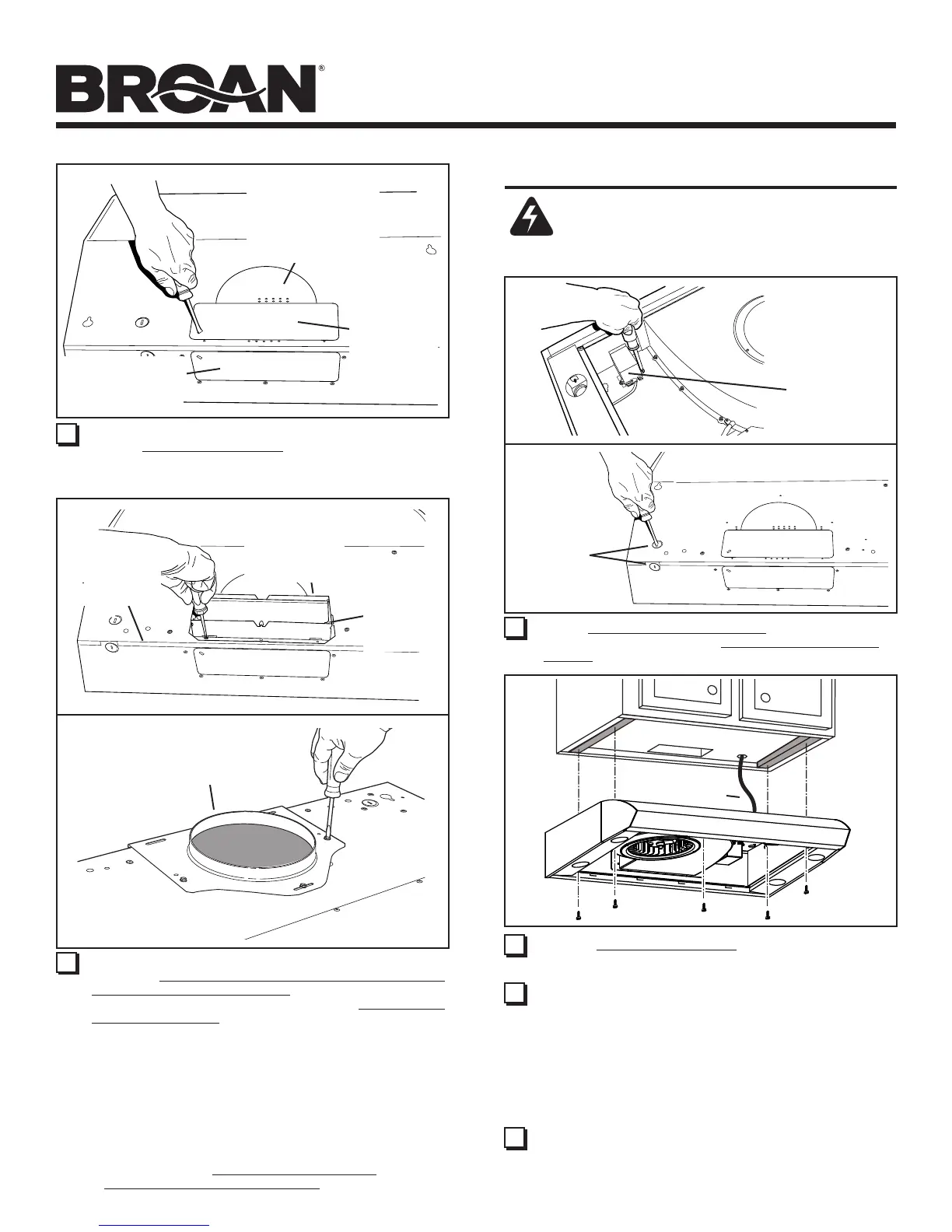 BROAN®