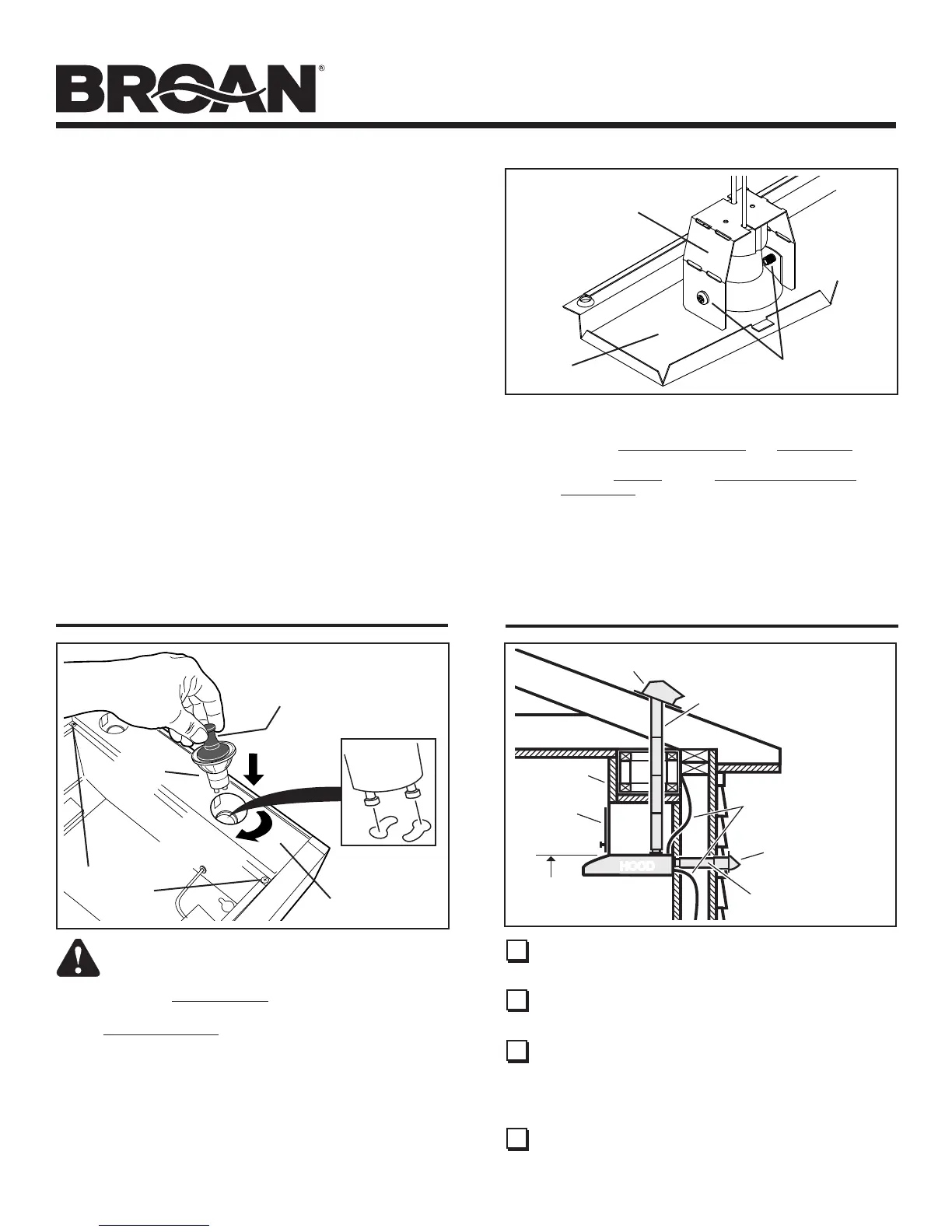 BROAN®

HOOD