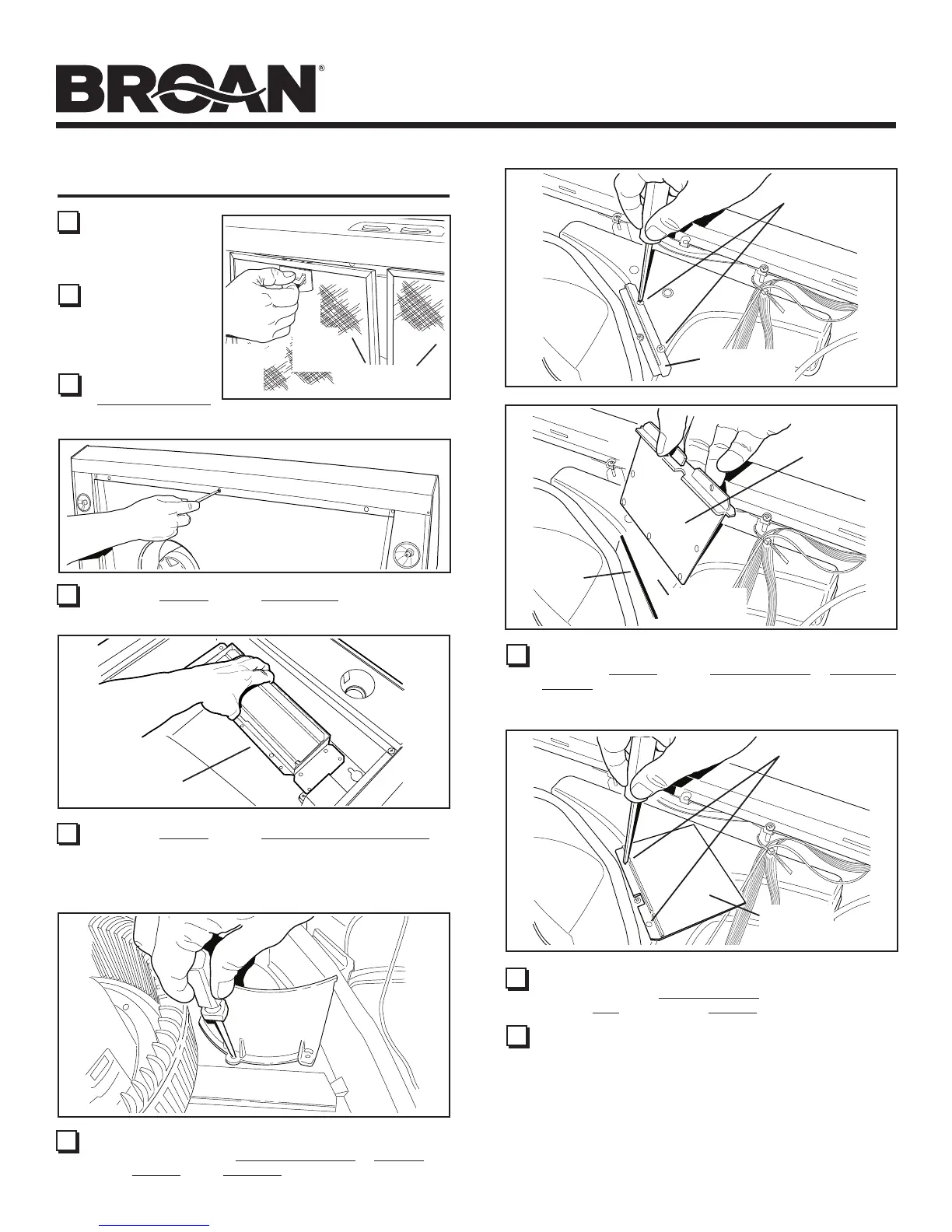 BROAN®