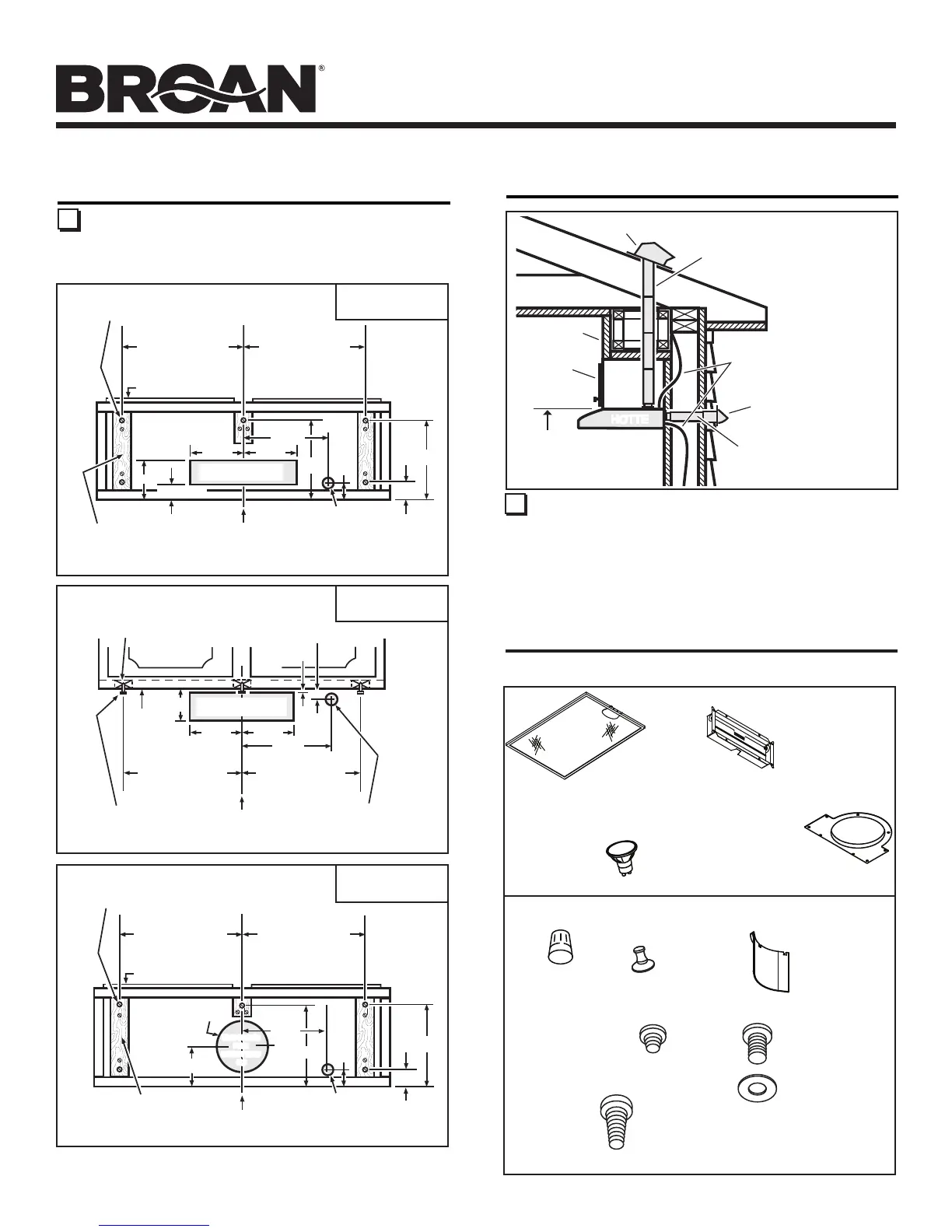 BROAN®

HOTTE