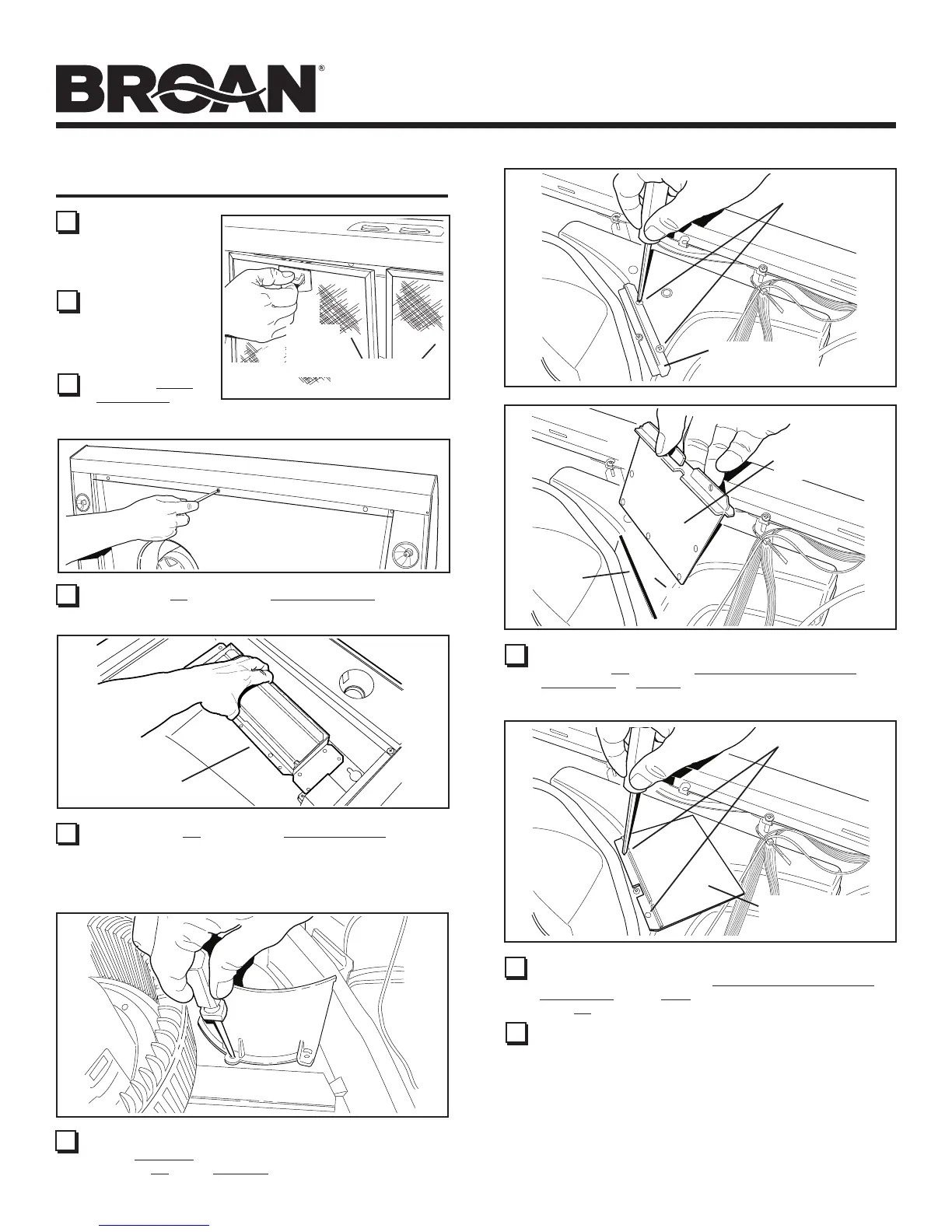 BROAN®