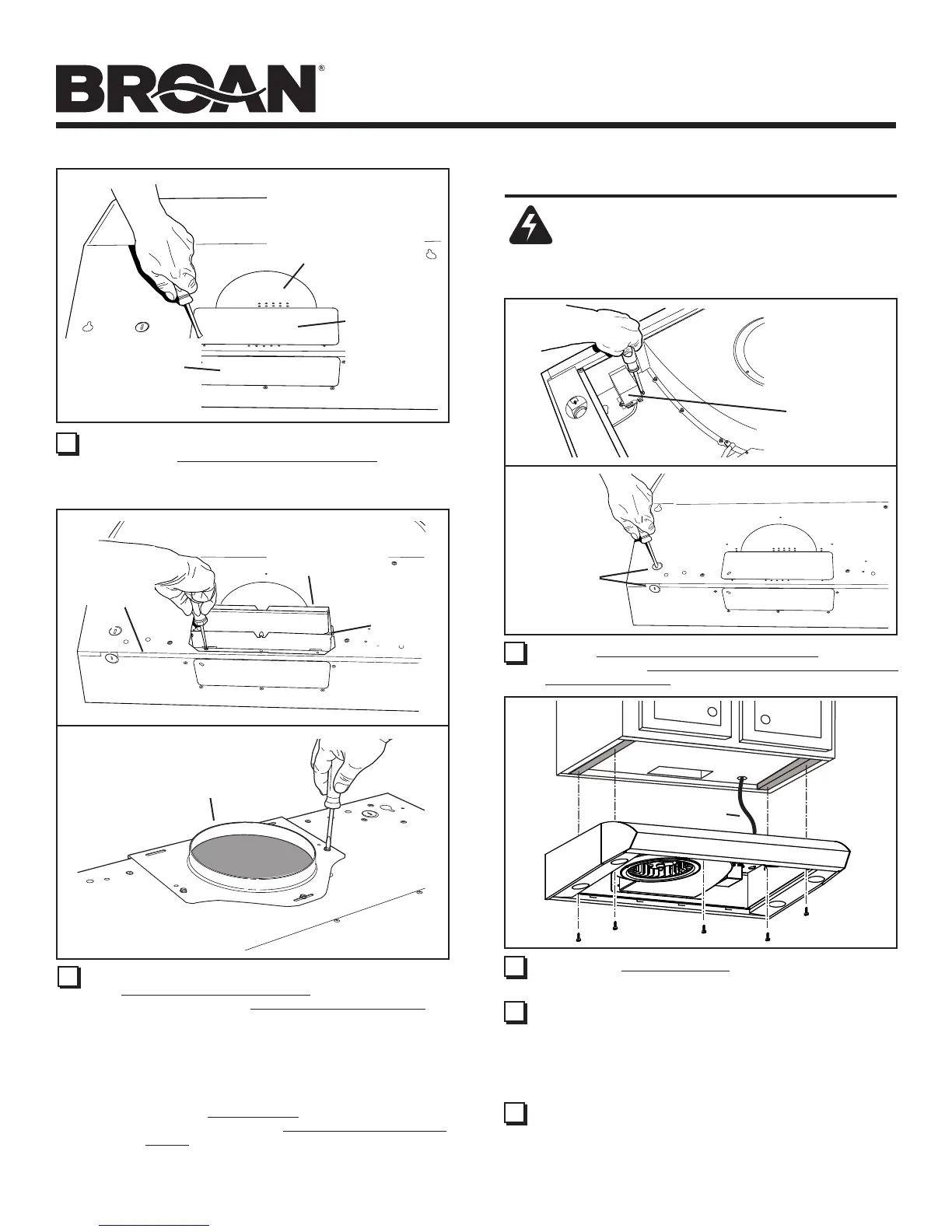 BROAN®