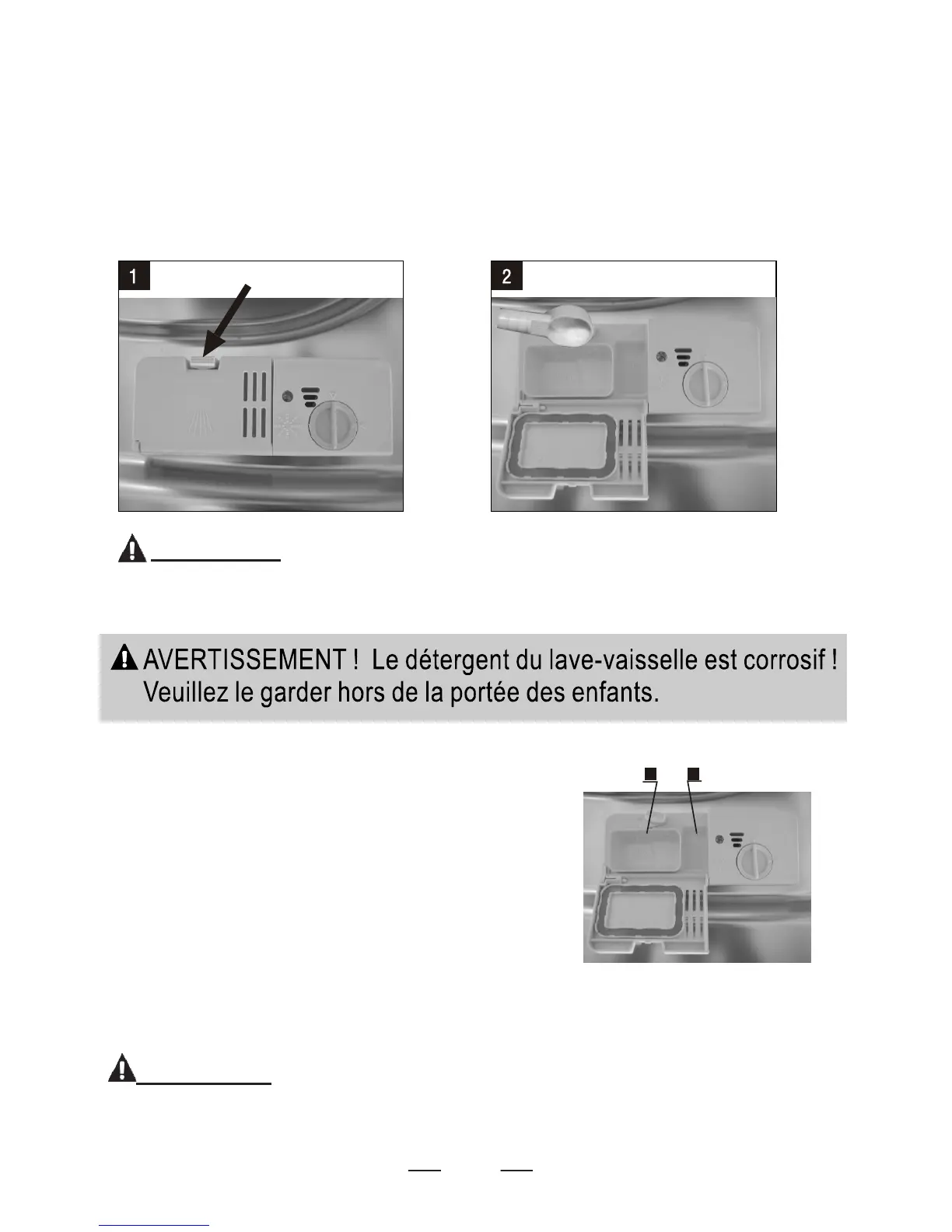 1

2

AVERTISSEMENT ! Le détergent du lave-vaisselle est corrosif ! Veuillez le garder hors de la portée des enfants.