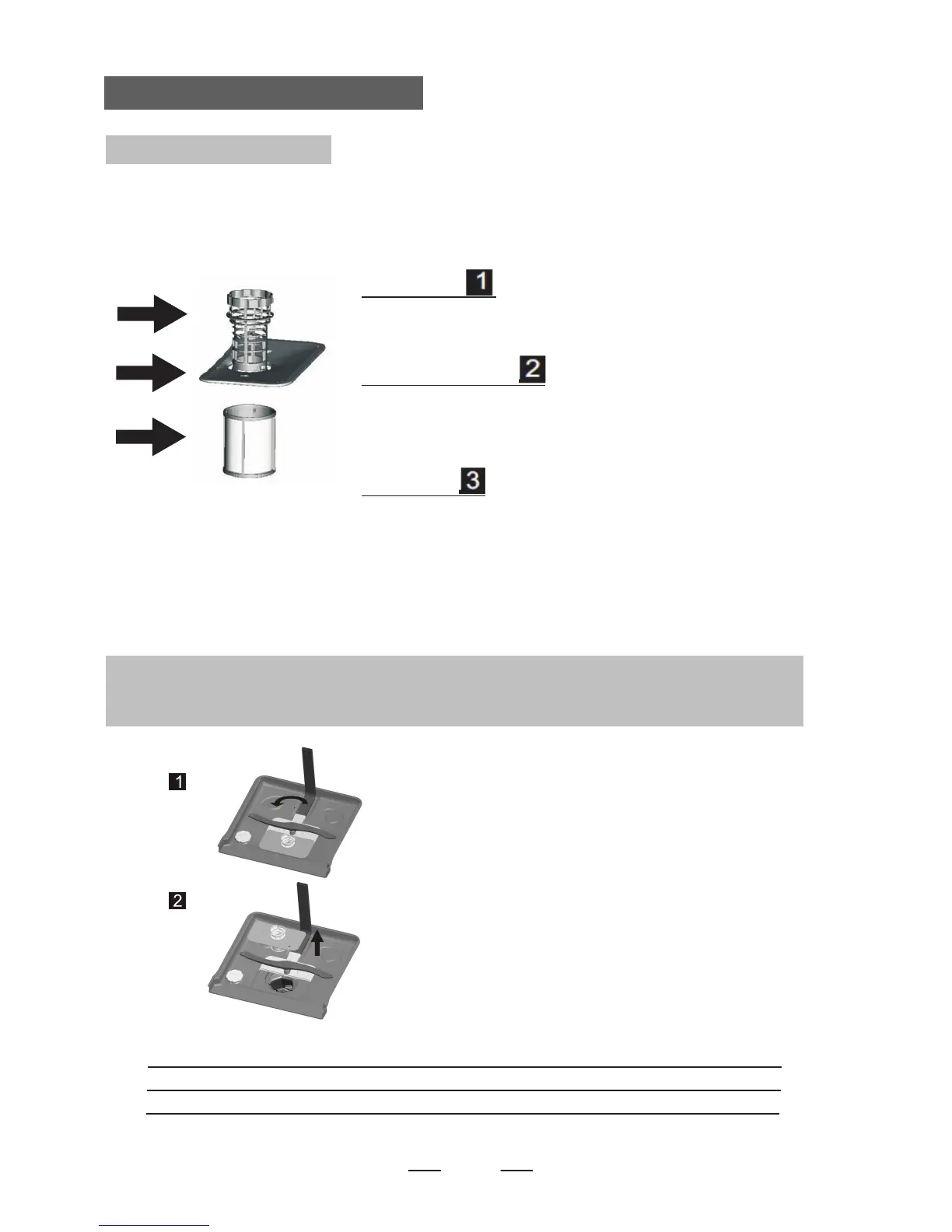 1

2

3

1

2